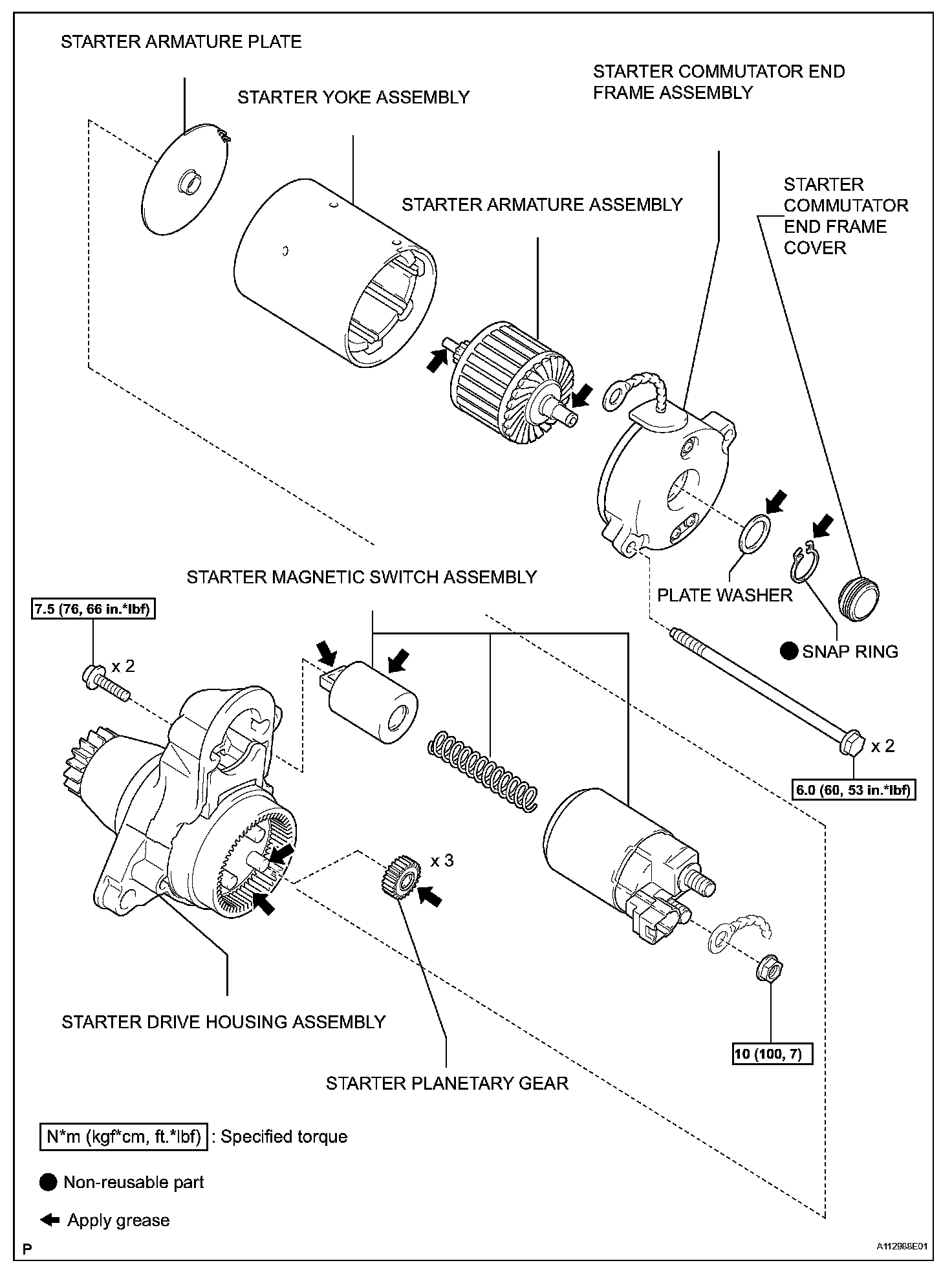 STARTER ARMATURE PLATE

STARTER YOKE ASSEMBLY

STARTER COMMUTATOR END FRAME ASSEMBLY

STARTER ARMATURE ASSEMBLY

STARTER COMMUTATOR END FRAME COVER

STARTER MAGNETIC SWITCH ASSEMBLY

PLATE WASHER

7.5 (76, 66 in.*lbf)

x 2

SNAP RING

x 2

6.0 (60, 53 in.*lbf)

x 3

STARTER DRIVE HOUSING ASSEMBLY

10 (100, 7)

STARTER PLANETARY GEAR

N*m (kgf*cm, ft.*lbf) : Specified torque

Non-reusable part

Apply grease

P

A112988E01