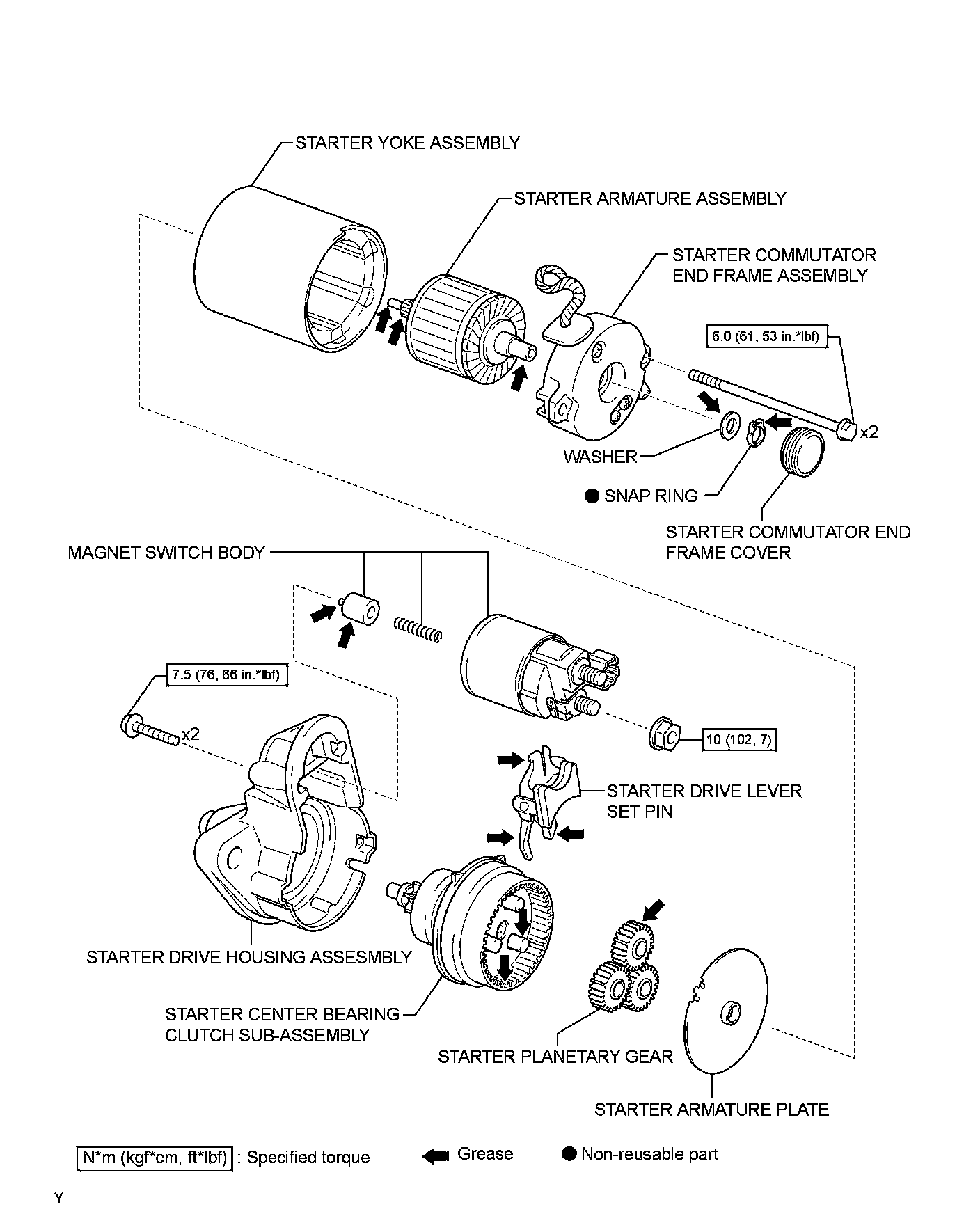 STARTER YOKE ASSEMBLY

STARTER ARMATURE ASSEMBLY

STARTER COMMUTATOR END FRAME ASSEMBLY

6.0 (61, 53 in.*lbf)

x2

WASHER

● SNAP RING

STARTER COMMUTATOR END FRAME COVER

MAGNET SWITCH BODY

7.5 (76, 66 in.*lbf)

x2

10 (102, 7)

STARTER DRIVE LEVER SET PIN

STARTER DRIVE HOUSING ASSESMBLY

STARTER CENTER BEARING CLUTCH SUB-ASSEMBLY

STARTER PLANETARY GEAR

STARTER ARMATURE PLATE

N*m (kgf*cm, ft*lbf) : Specified torque

Grease

● Non-reusable part

Y