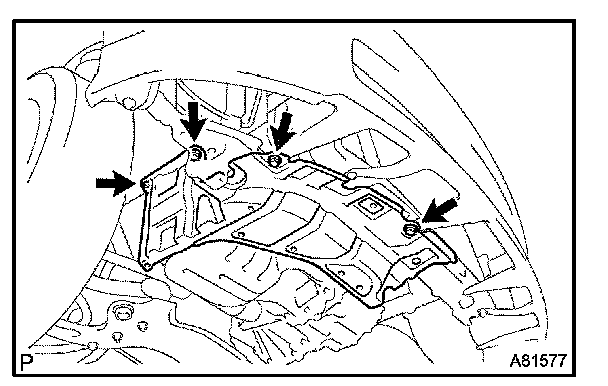 P

A81577