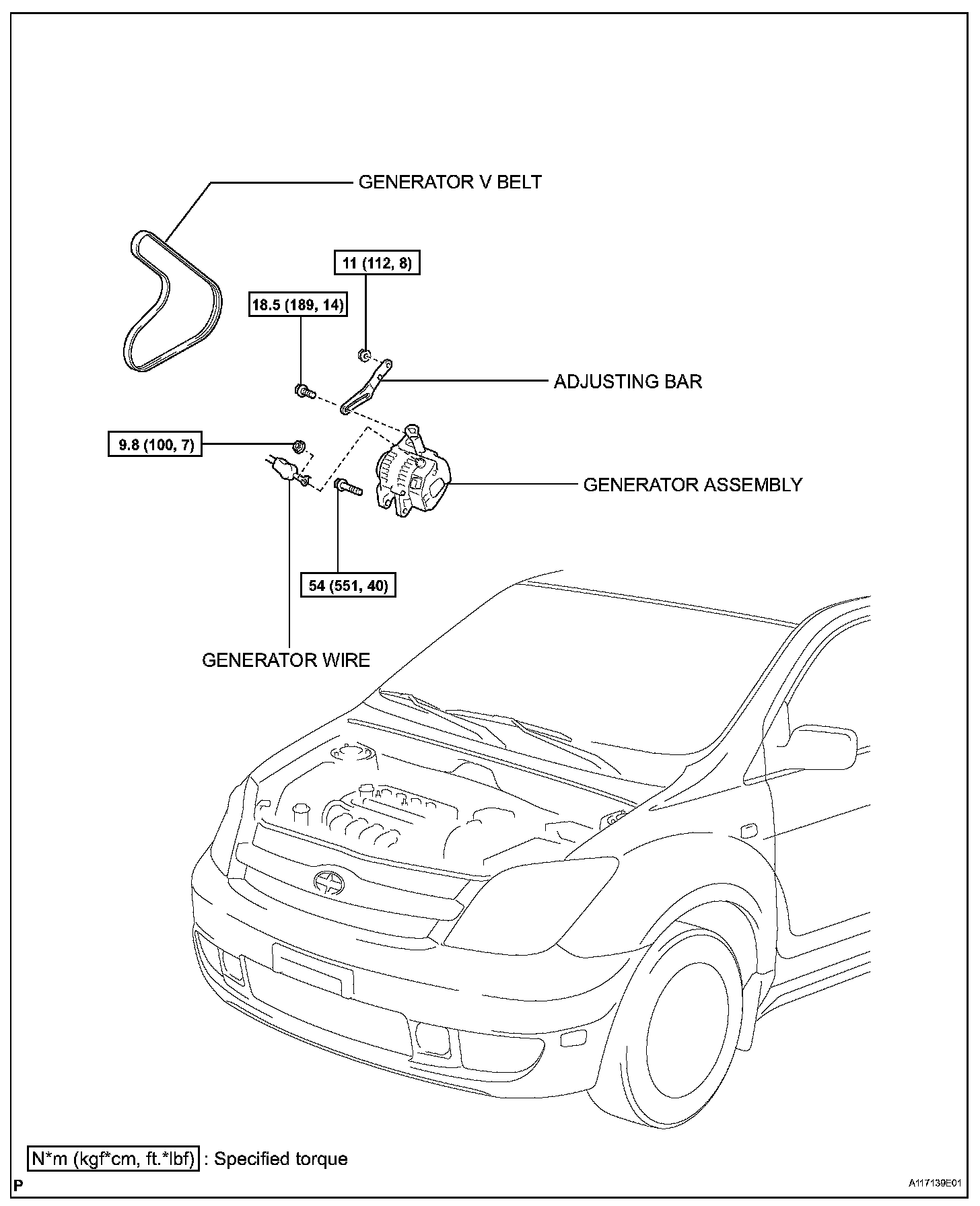 GENERATOR V BELT

11 (112, 8)

18.5 (189, 14)

ADJUSTING BAR

9.8 (100, 7)

GENERATOR ASSEMBLY

54 (551, 40)

GENERATOR WIRE

N*m (kgf*cm, ft.*lbf) : Specified torque

P

A117139E01