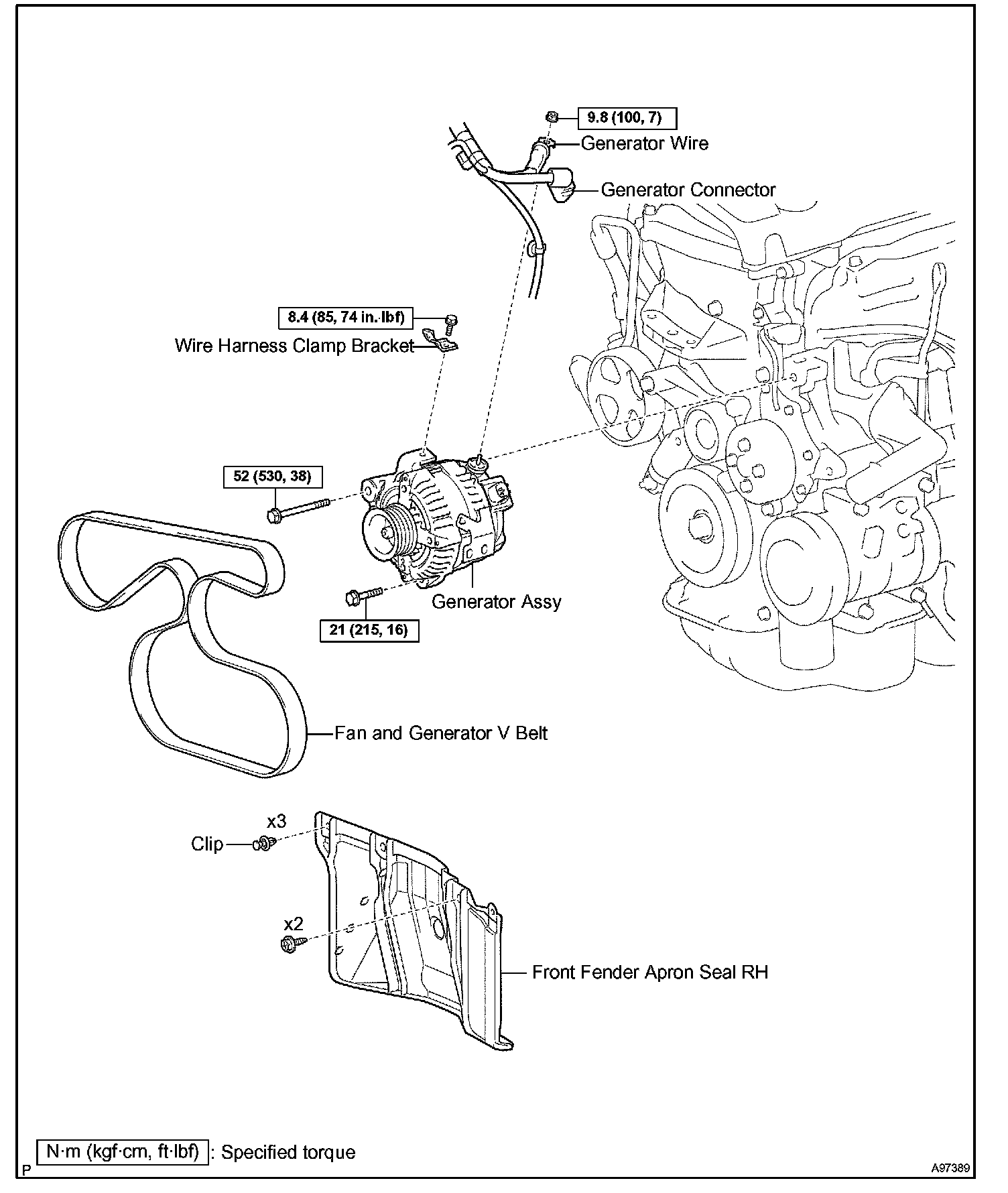 9.8 (100, 7)

Generator Wire

Generator Connector

8.4 (85, 74 in.·lbf)

Wire Harness Clamp Bracket

52 (530, 38)

Generator Assy

21 (215, 16)

Fan and Generator V Belt

x3

Clip

x2

Front Fender Apron Seal RH

N·m (kgf·cm, ft·lbf) : Specified torque

P

A97389