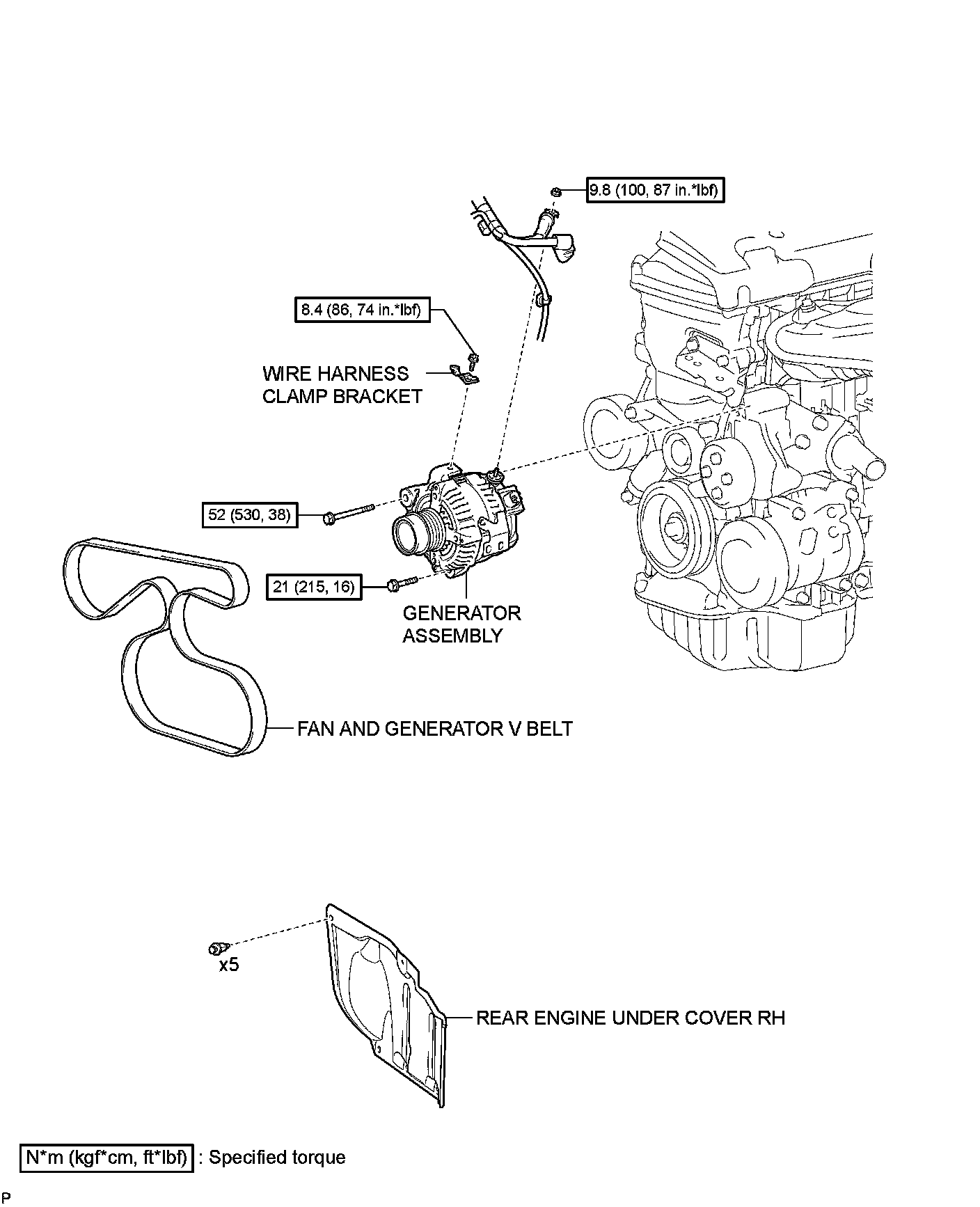 9.8 (100, 87 in.*lbf)

8.4 (86, 74 in.*lbf)

WIRE HARNESS CLAMP BRACKET

52 (530, 38)

21 (215, 16)

GENERATOR ASSEMBLY

FAN AND GENERATOR V BELT

x5

REAR ENGINE UNDER COVER RH

N*m (kgf*cm, ft*lbf) : Specified torque

P