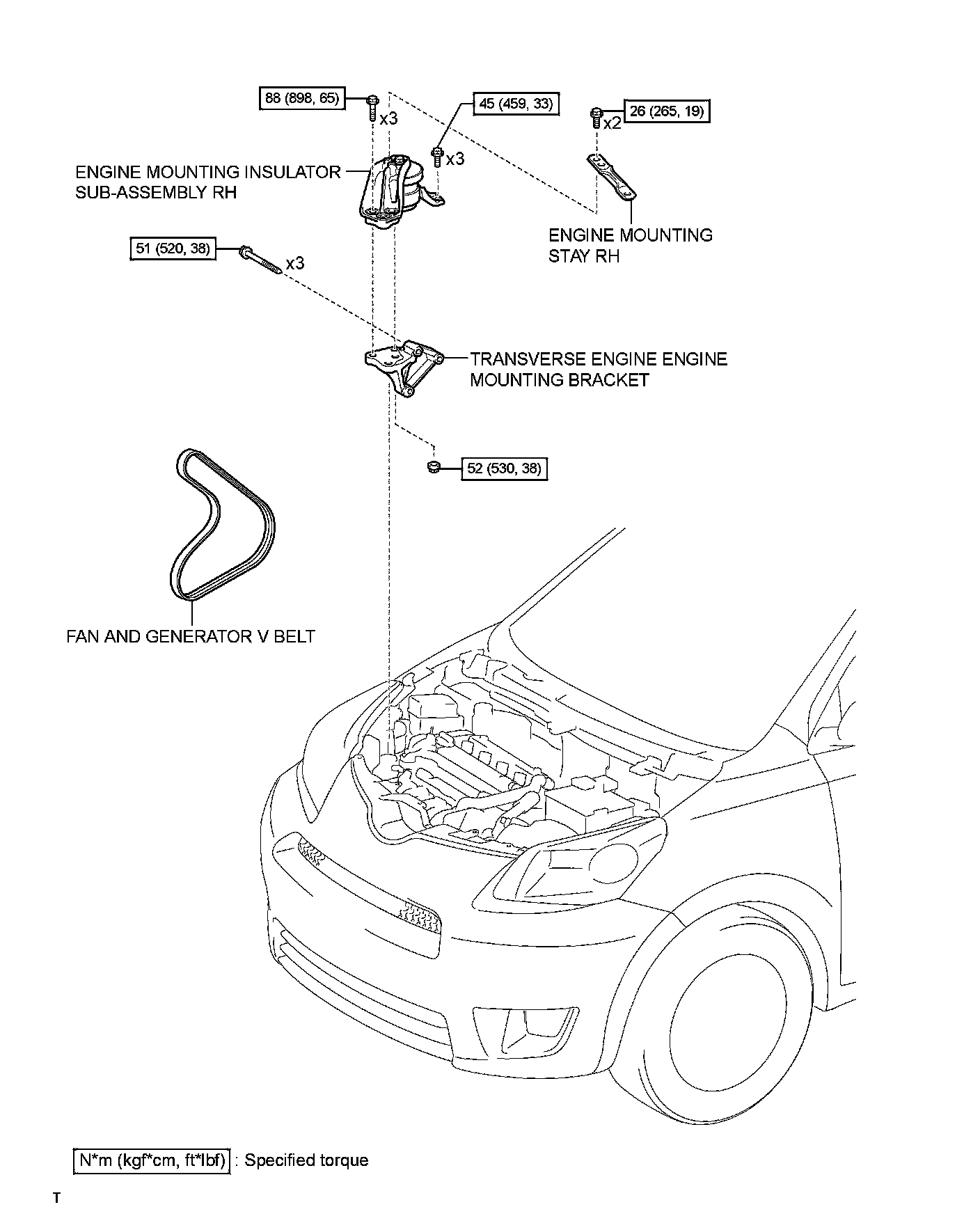 88 (898, 65)

x3

45 (459, 33)

x3

26 (265, 19)

x2

ENGINE MOUNTING INSULATOR SUB-ASSEMBLY RH

ENGINE MOUNTING STAY RH

51 (520, 38)

x3

TRANSVERSE ENGINE ENGINE MOUNTING BRACKET

52 (530, 38)

FAN AND GENERATOR V BELT

N*m (kgf*cm, ft*lbf) : Specified torque

T