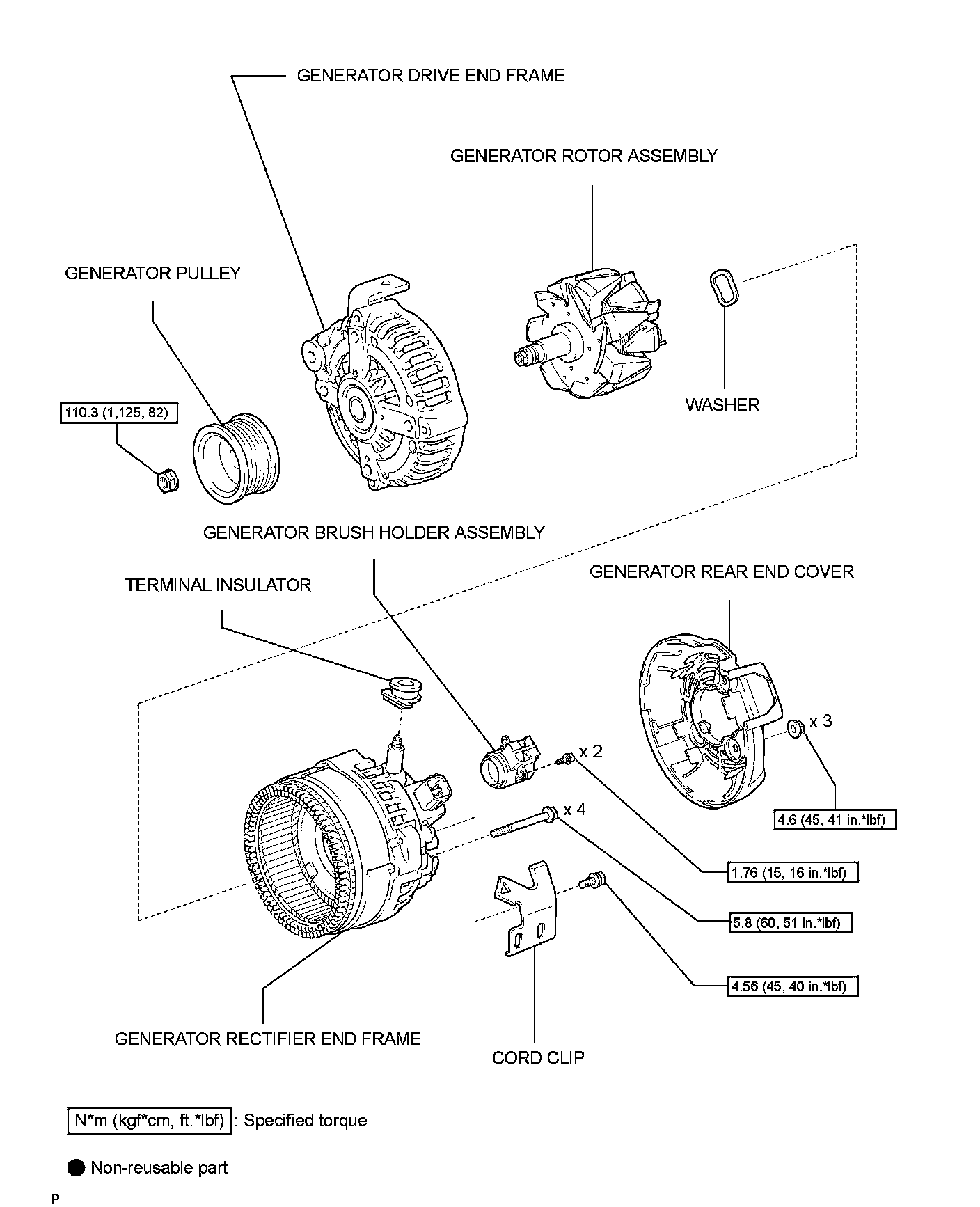 GENERATOR DRIVE END FRAME

GENERATOR ROTOR ASSEMBLY

GENERATOR PULLEY

WASHER

110.3 (1,125, 82)

GENERATOR BRUSH HOLDER ASSEMBLY

TERMINAL INSULATOR

GENERATOR REAR END COVER

x 3

x 2

x 4

4.6 (45, 41 in.*lbf)

1.76 (15, 16 in.*lbf)

5.8 (60, 51 in.*lbf)

4.56 (45, 40 in.*lbf)

GENERATOR RECTIFIER END FRAME

CORD CLIP

N*m (kgf*cm, ft.*lbf) : Specified torque

Non-reusable part

P