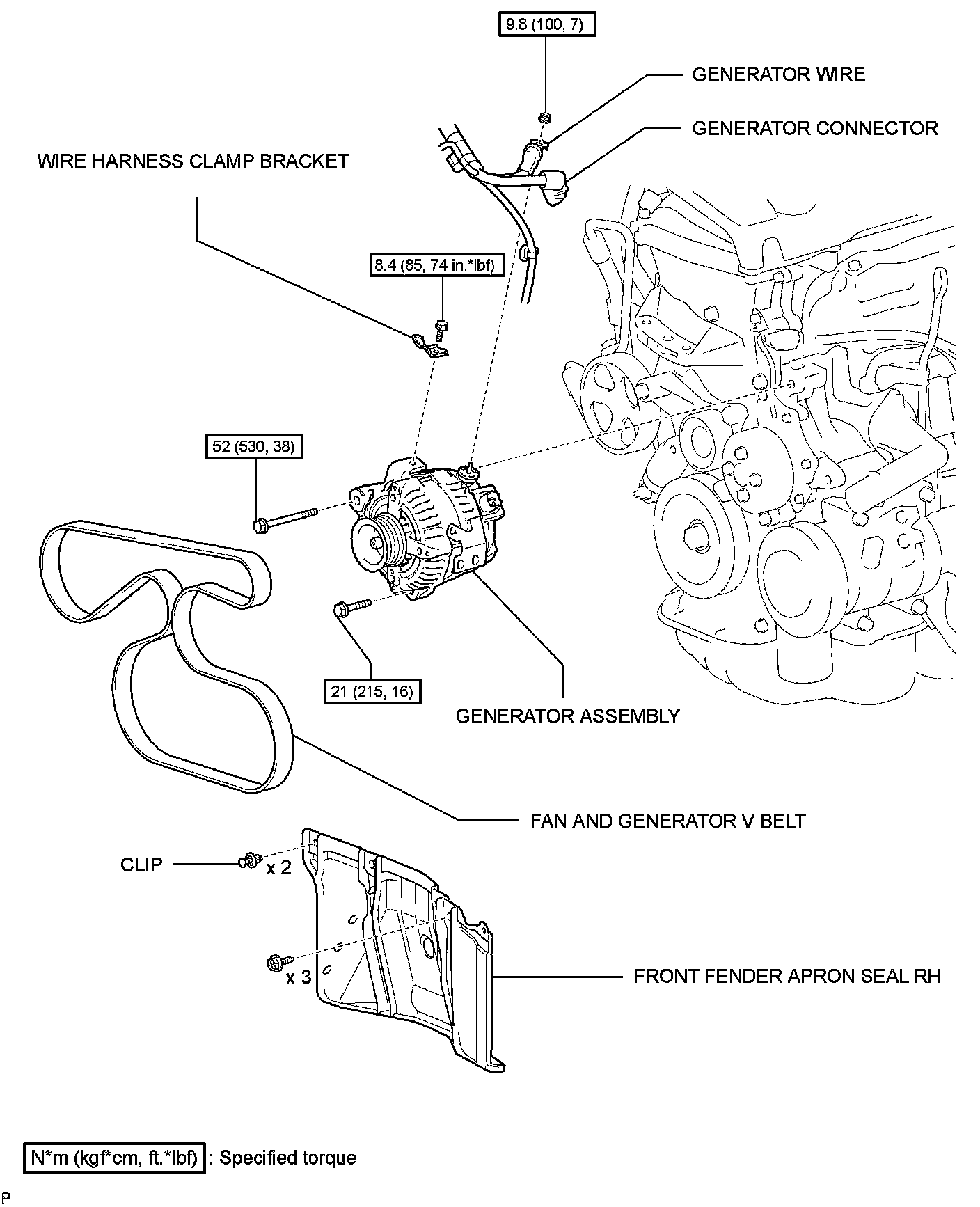 9.8 (100, 7)

GENERATOR WIRE

GENERATOR CONNECTOR

WIRE HARNESS CLAMP BRACKET

8.4 (85, 74 in.*lbf)

52 (530, 38)

21 (215, 16)

GENERATOR ASSEMBLY

FAN AND GENERATOR V BELT

CLIP

x 2

x 3

FRONT FENDER APRON SEAL RH

N*m (kgf*cm, ft.*lbf) : Specified torque

P