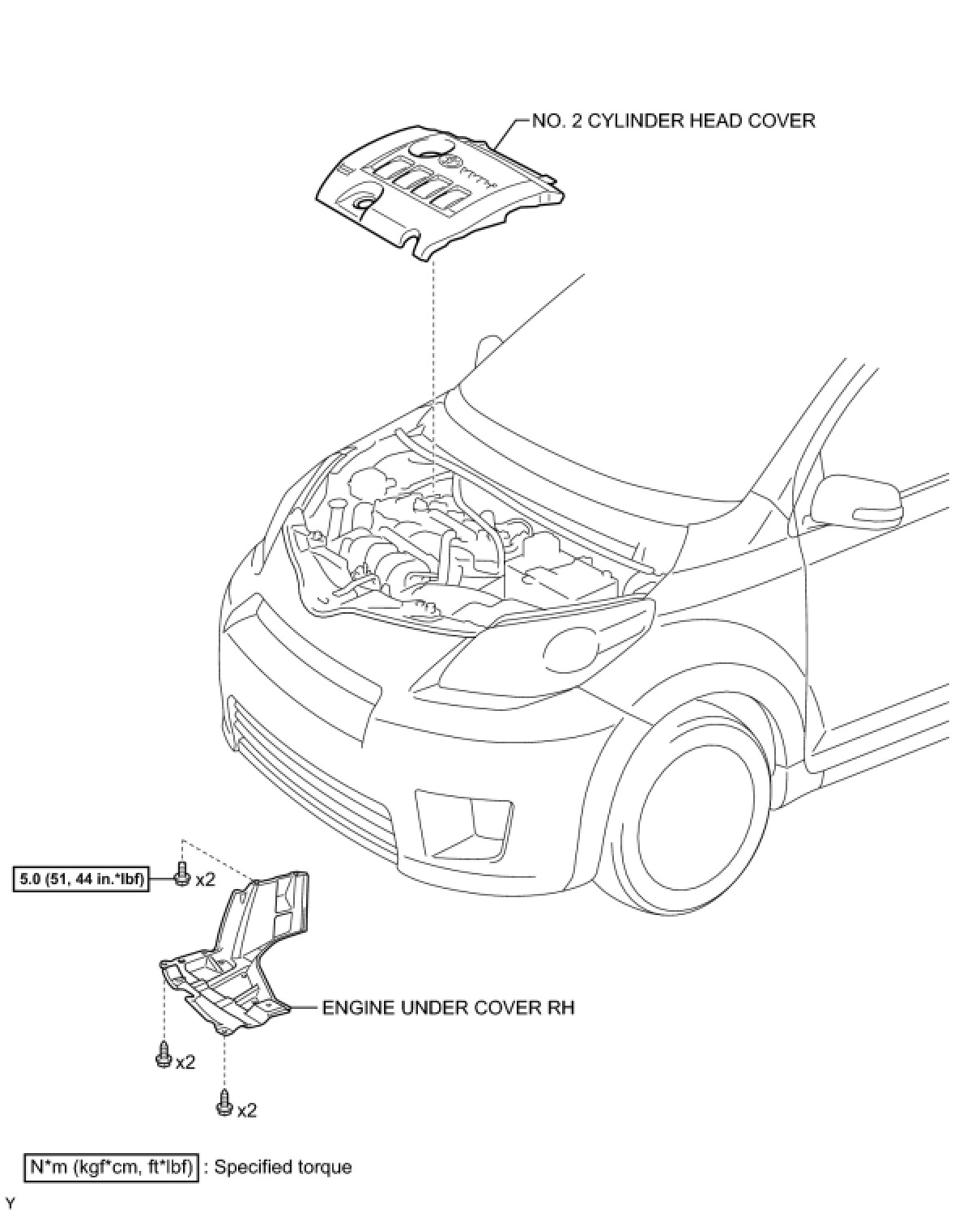 NO. 2 CYLINDER HEAD COVER

5.0 (51, 44 in.*lbf)

x2

ENGINE UNDER COVER RH

x2

x2

N*m (kgf*cm, ft*lbf) : Specified torque

Y