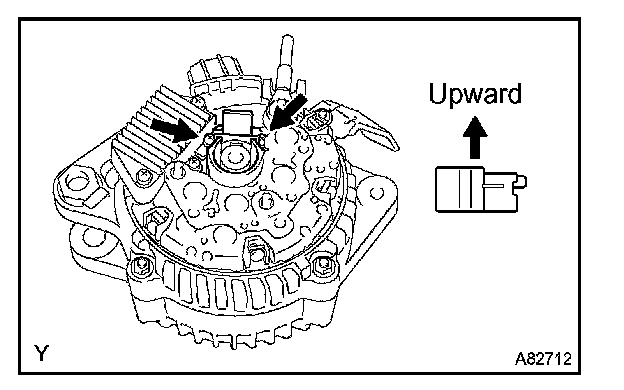 Upward

Y

A82712