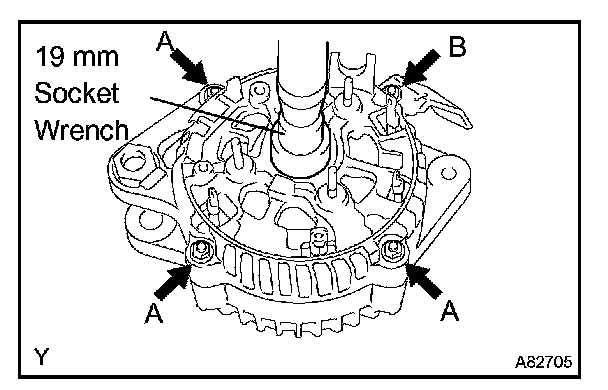 19 mm Socket Wrench

A

B

A

A

Y

A82705