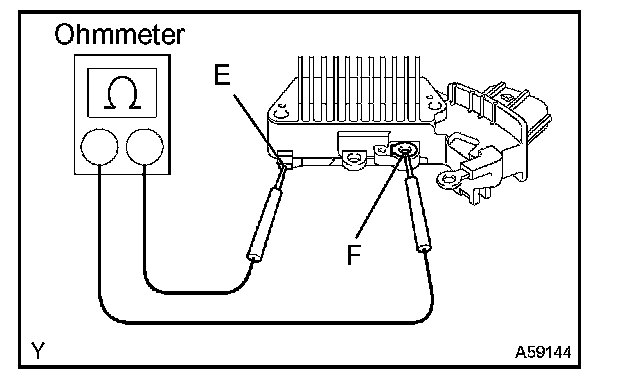 Ohmmeter

$\Omega$

E

F

Y

A59144