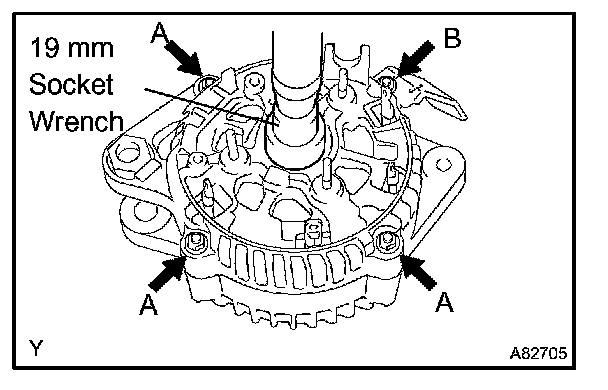 A
19 mm
Socket
Wrench

B

A

A

Y

A82705