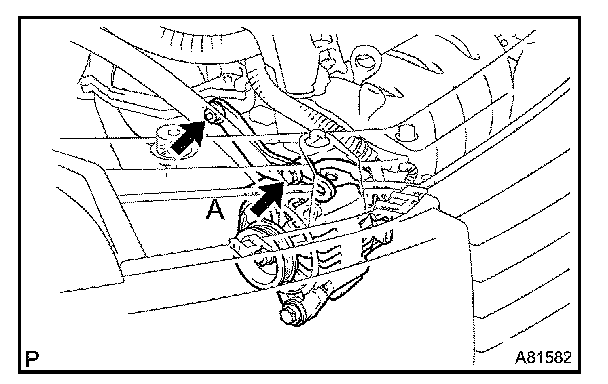 A
P
A81582