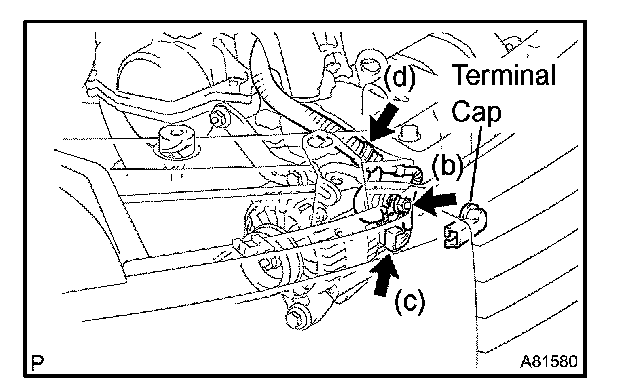 (d)
Terminal Cap
(b)
(c)
P
A81580