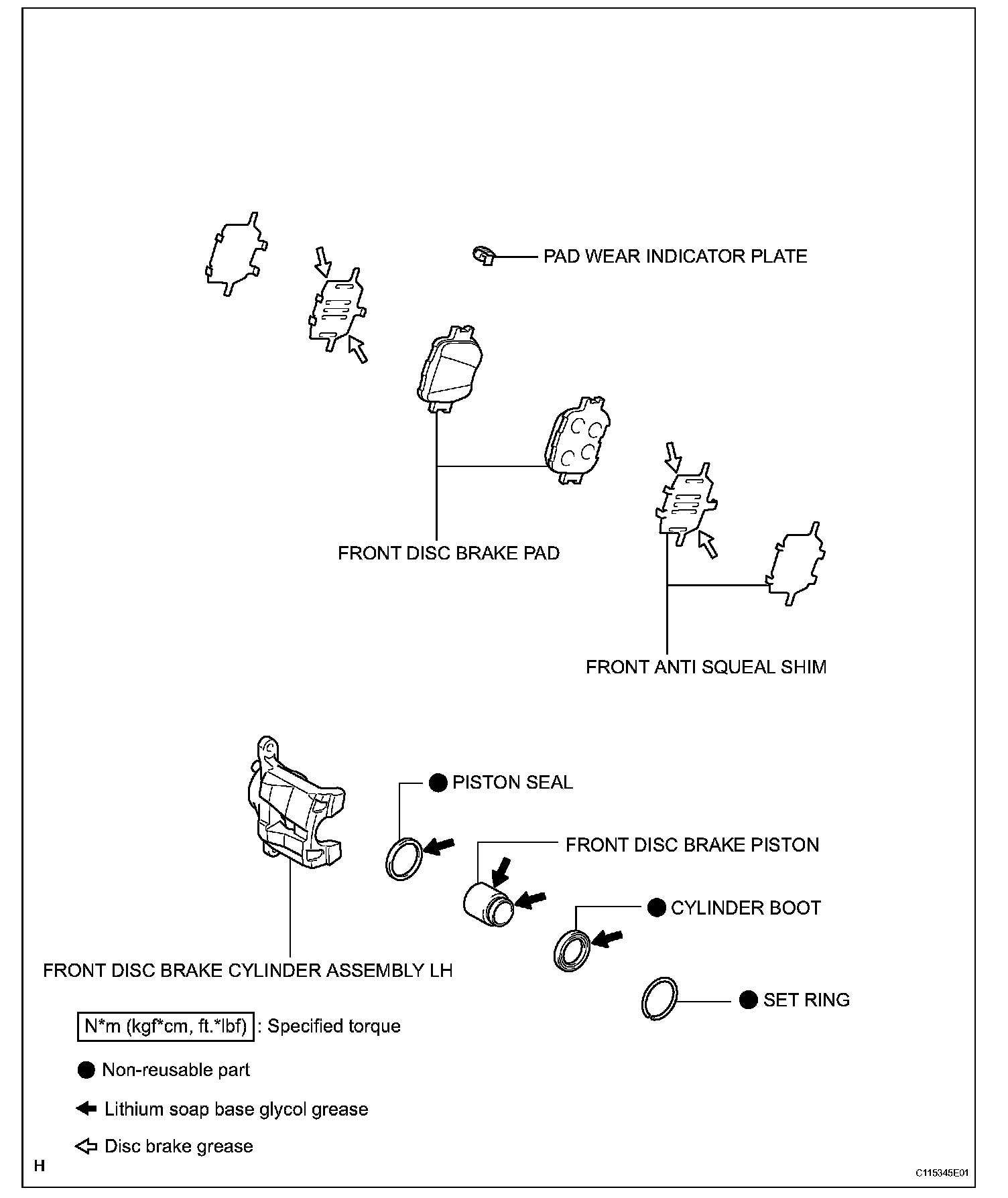 PAD WEAR INDICATOR PLATE

FRONT DISC BRAKE PAD

FRONT ANTI SQUEAL SHIM

PISTON SEAL

FRONT DISC BRAKE PISTON

CYLINDER BOOT

FRONT DISC BRAKE CYLINDER ASSEMBLY LH

SET RING

N*m (kgf*cm, ft.*lbf) : Specified torque

Non-reusable part

Lithium soap base glycol grease

Disc brake grease

H

C115345E01