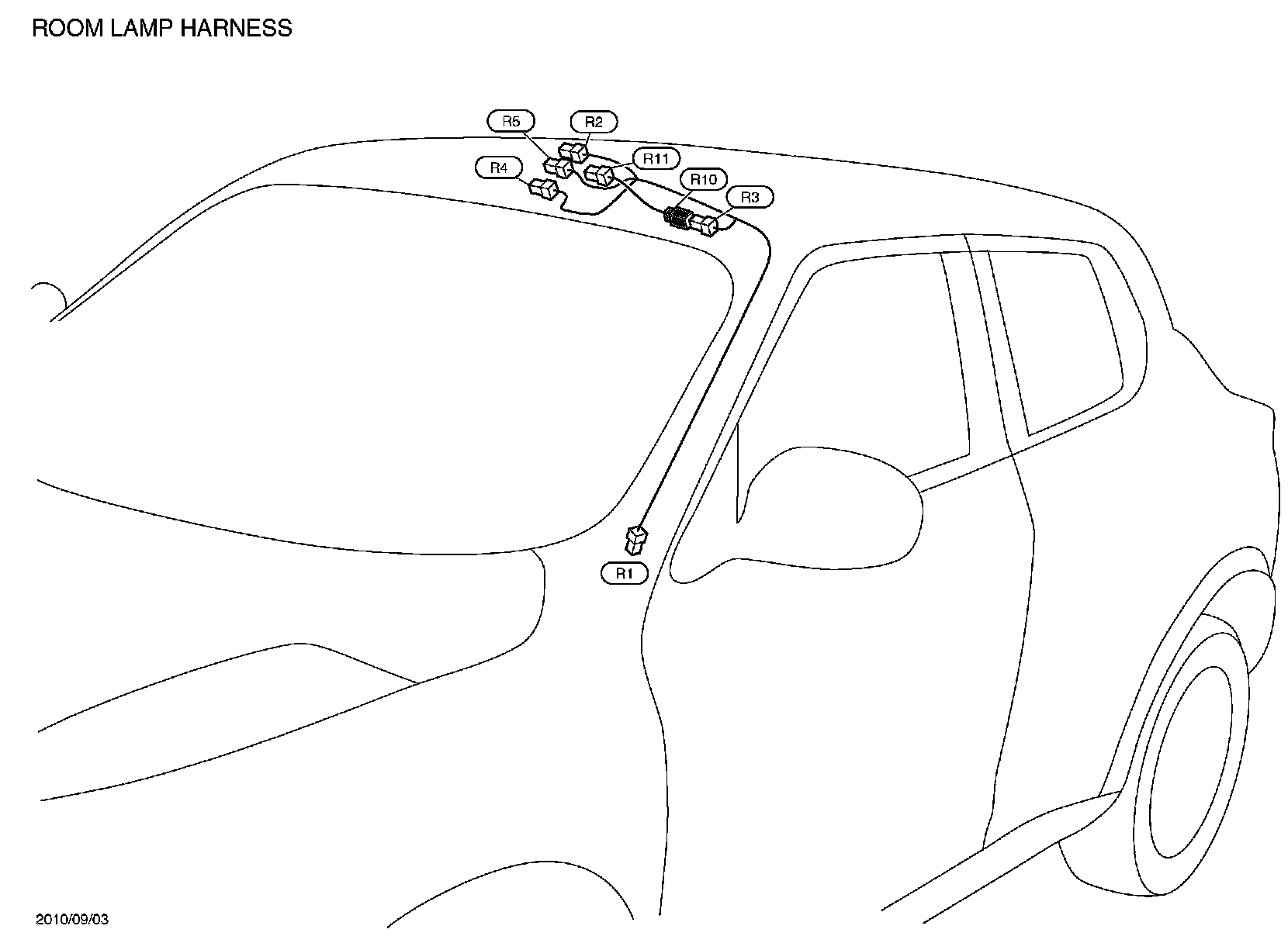 ROOM LAMP HARNESS

R5
R2
R4
R11
R10
R3
R1

2010/09/03