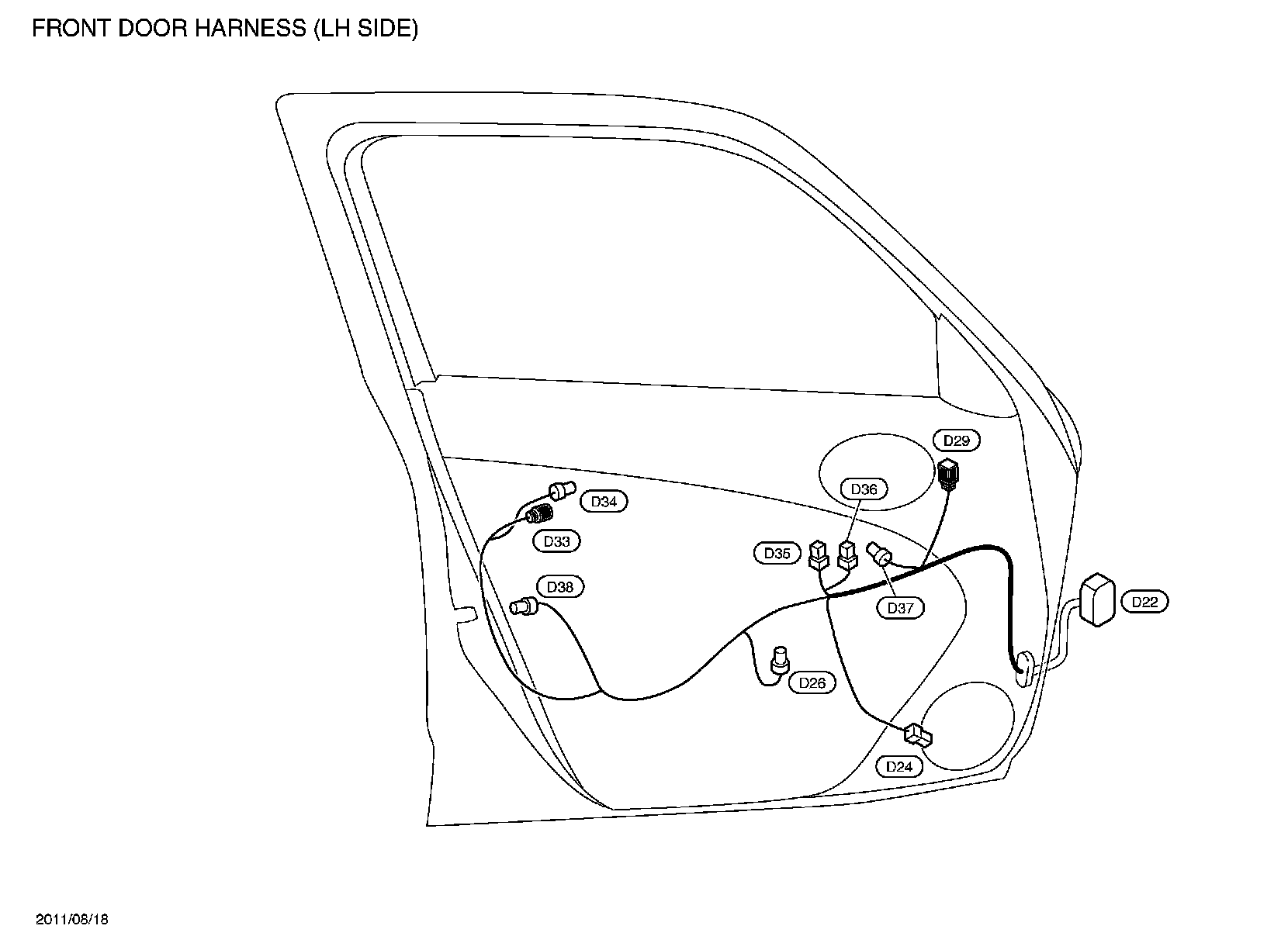 FRONT DOOR HARNESS (LH SIDE)

D29

D36

D34

D33

D35

D38

D37

D22

D26

D24

2011/08/18