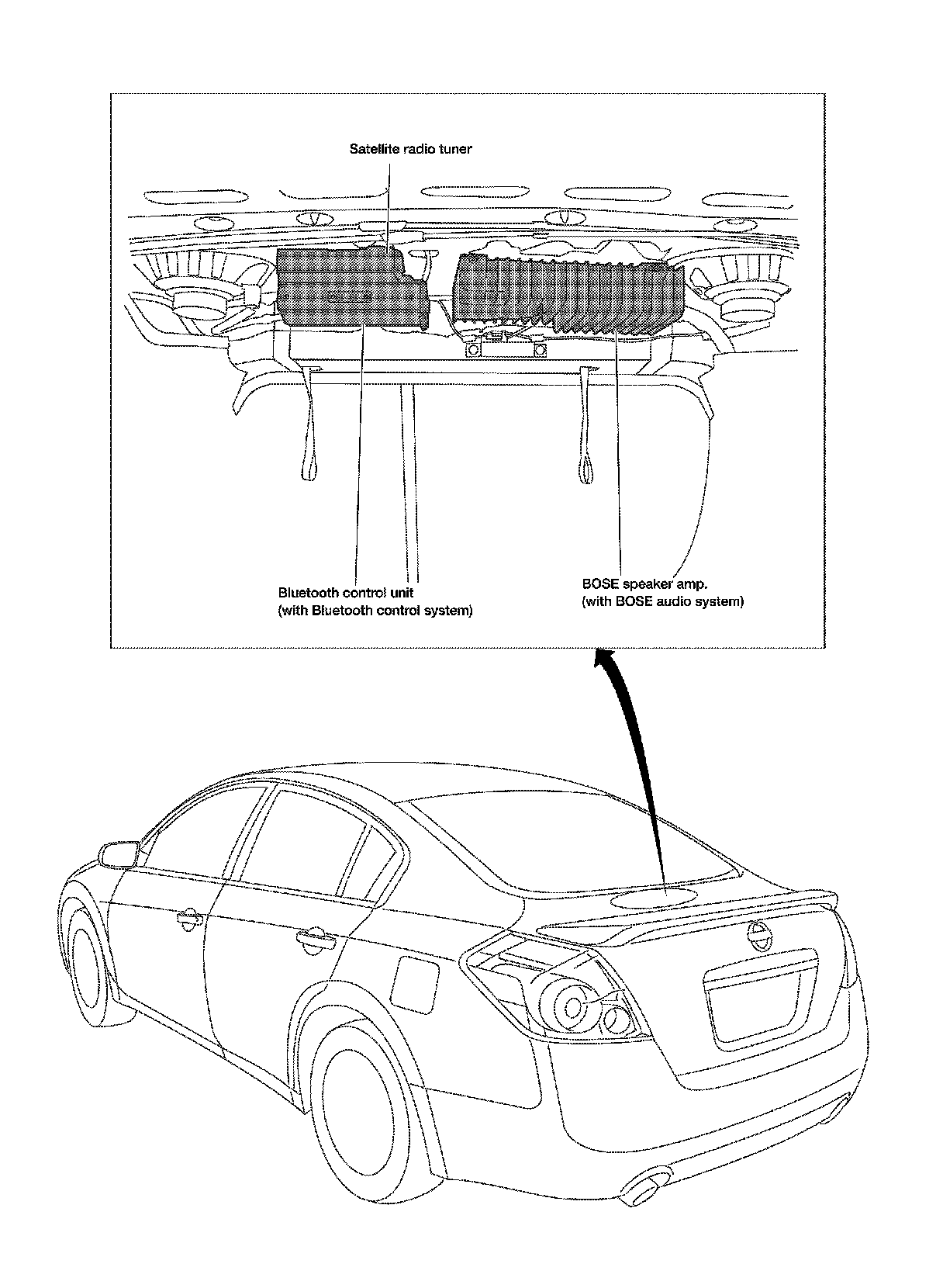 Satellite radio tuner

Bluetooth control unit
(with Bluetooth control system)

BOSE speaker amp.
(with BOSE audio system)