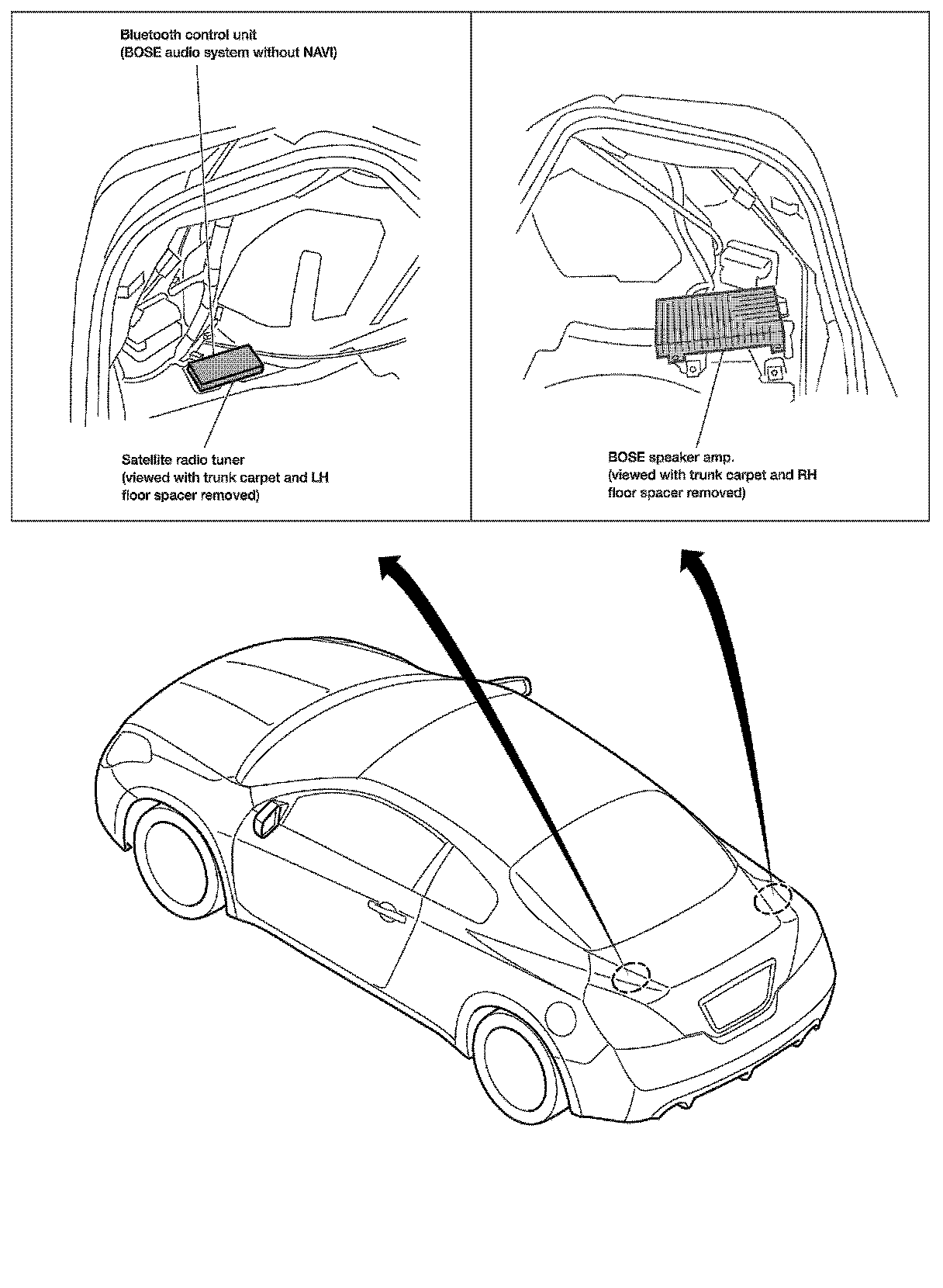 Bluetooth control unit
(BOSE audio system without NAVI)

Satellite radio tuner
(viewed with trunk carpet and LH floor spacer removed)

BOSE speaker amp.
(viewed with trunk carpet and RH floor spacer removed)