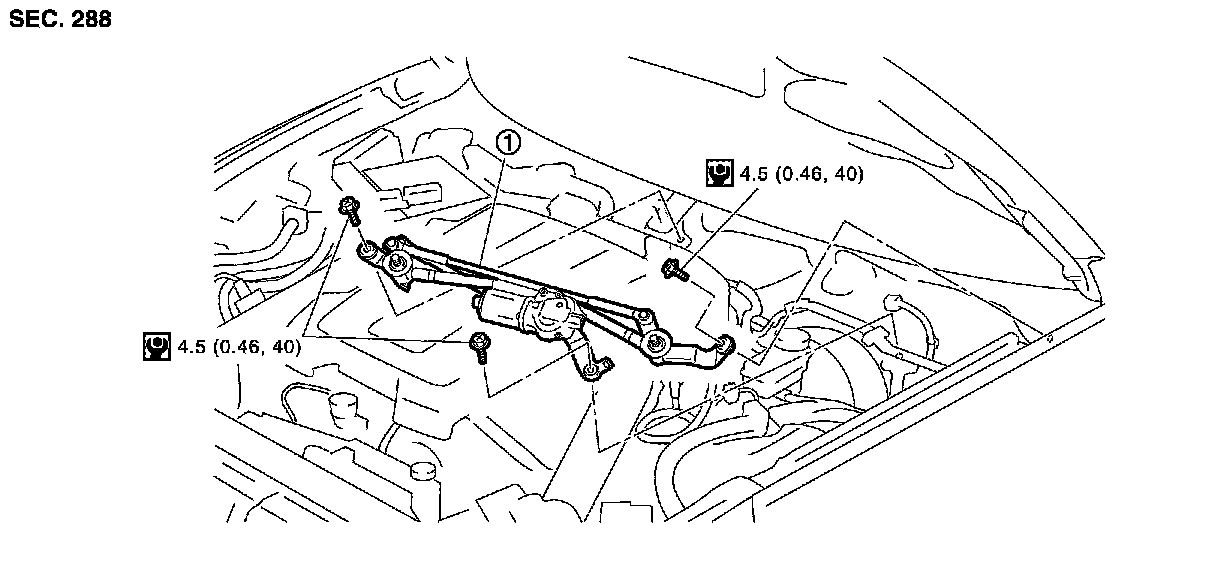 SEC. 288

①

4.5 (0.46, 40)

4.5 (0.46, 40)