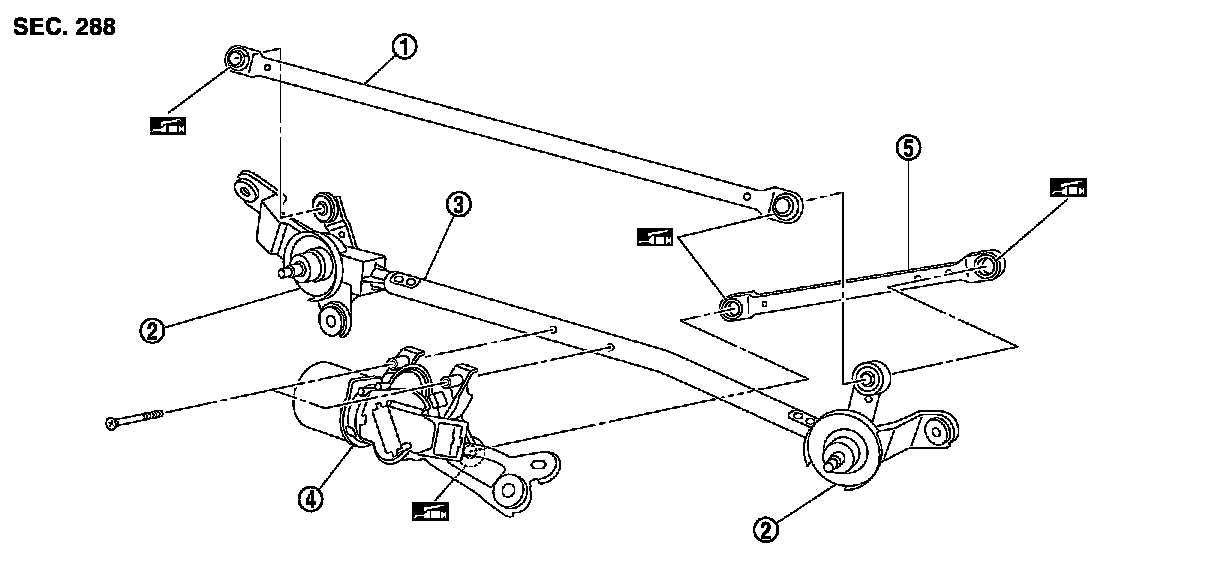 SEC. 288

1
5
3
2
4
2