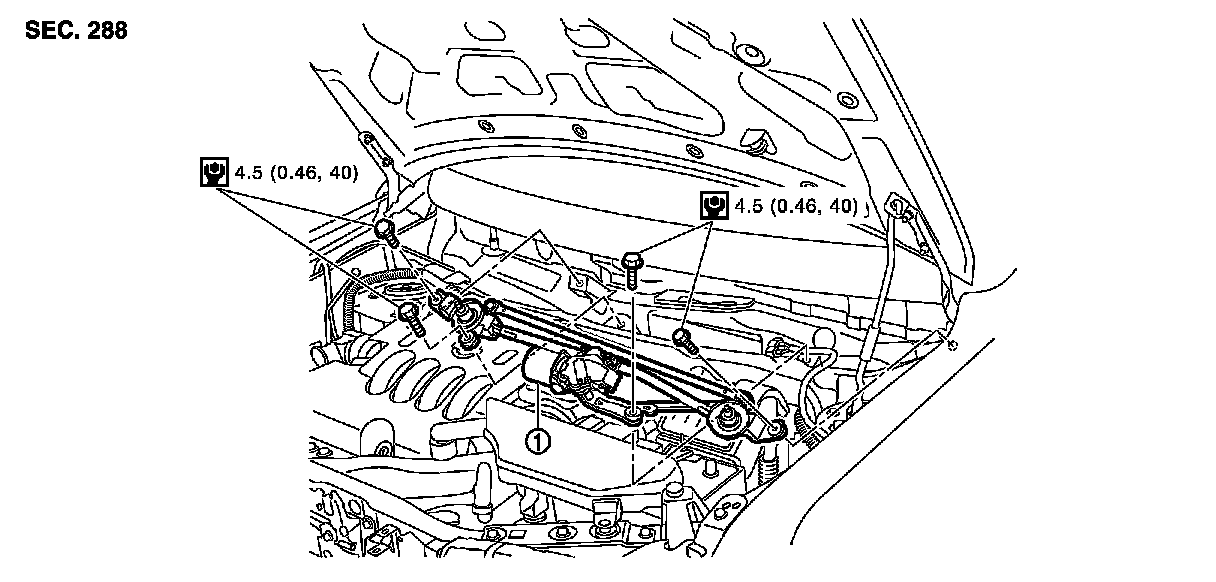 SEC. 288

4.5 (0.46, 40)

4.5 (0.46, 40)

1