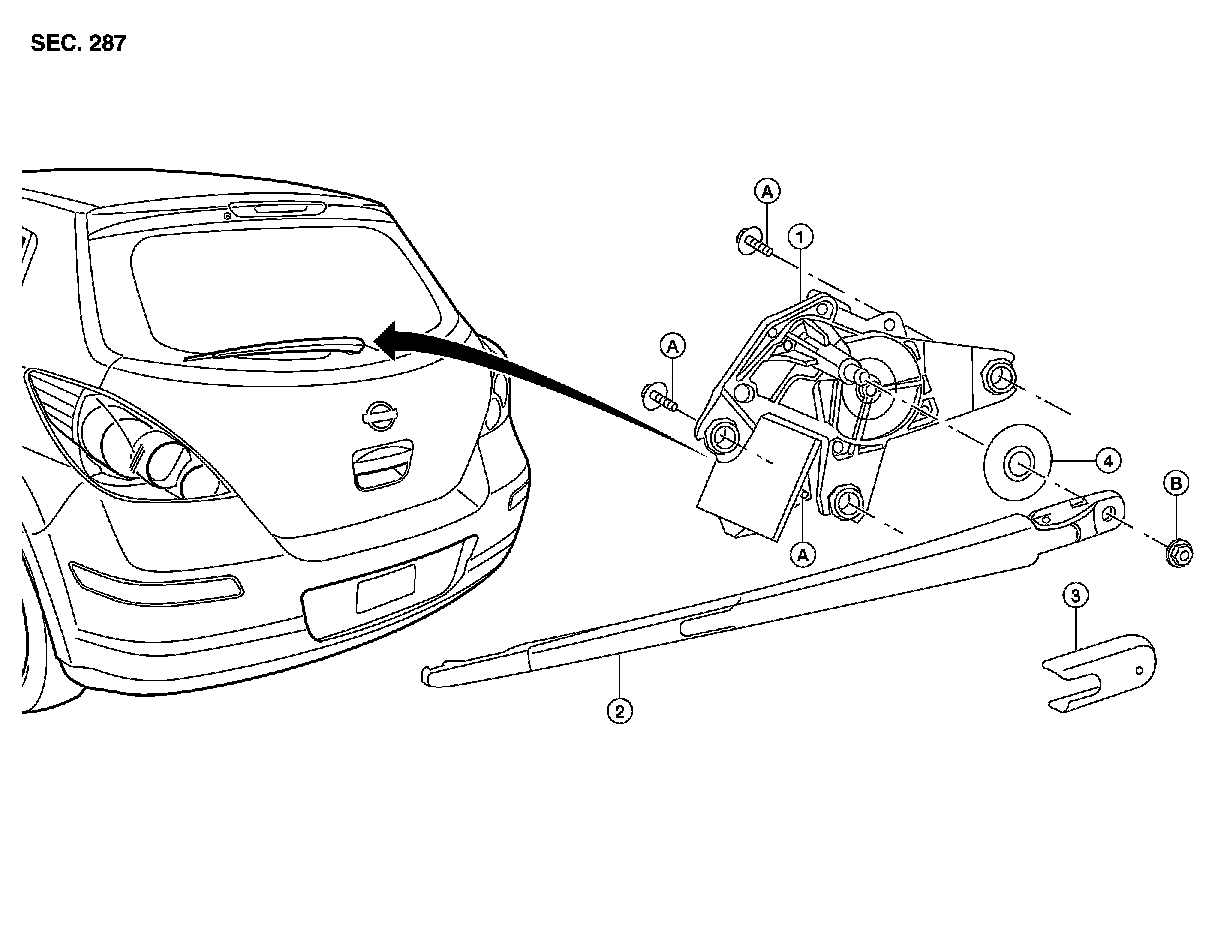 SEC. 287

A
1
A
4
B
A
3
2