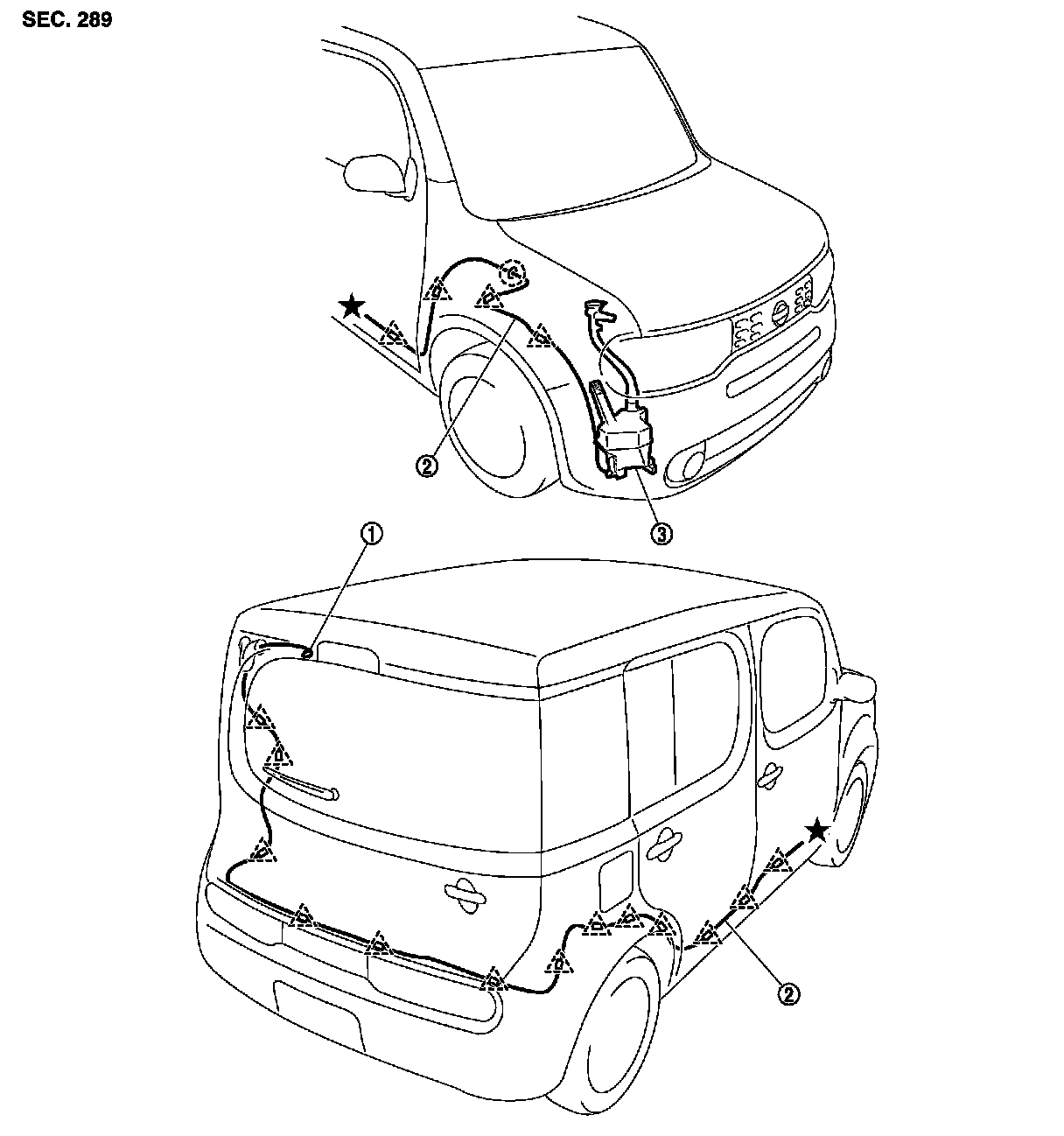 SEC. 289

②

③

①

②