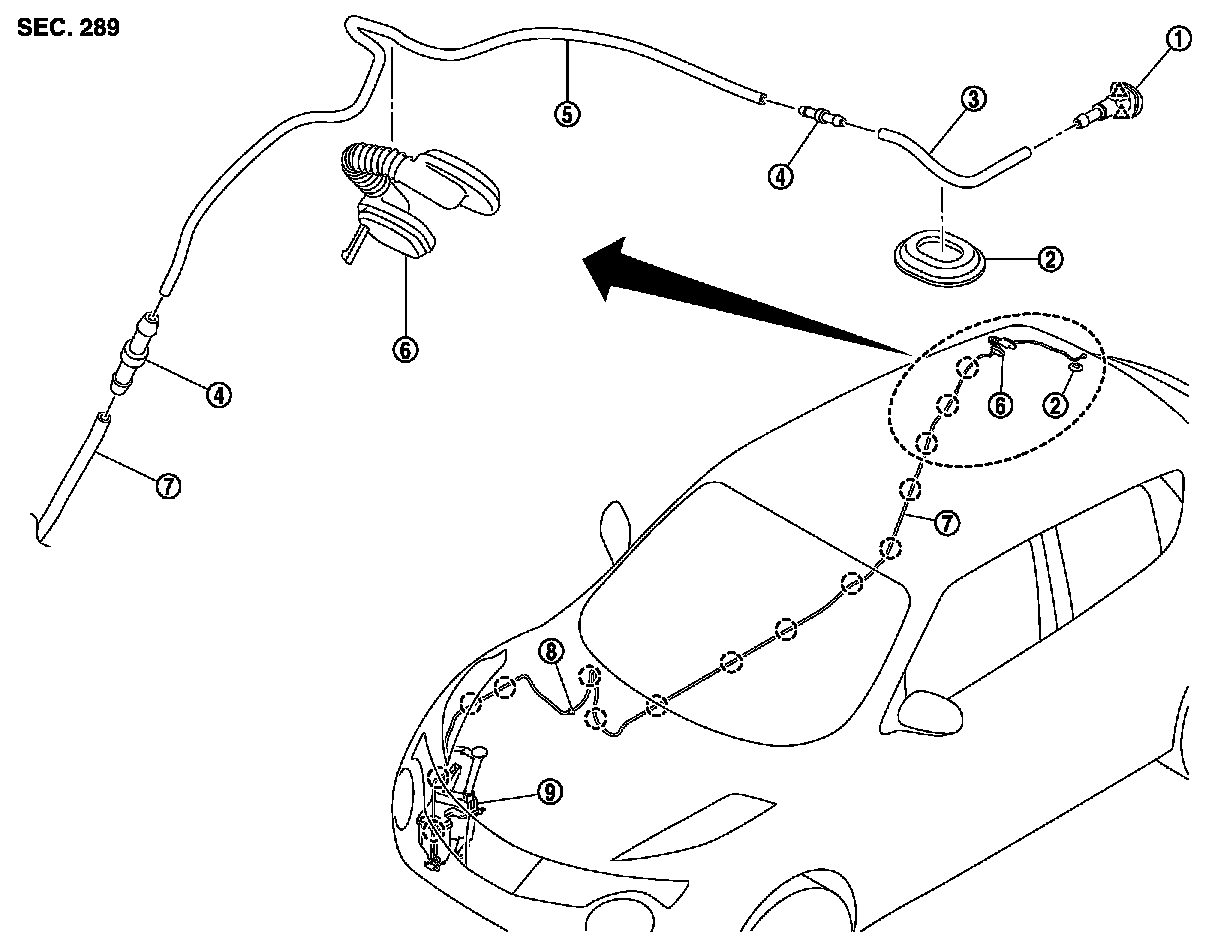 SEC. 289

①
③
⑤
④
②
⑥
④
⑦
⑥
②
⑦
⑧
⑨