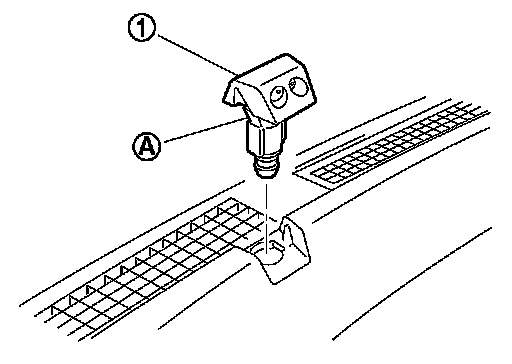 1
A