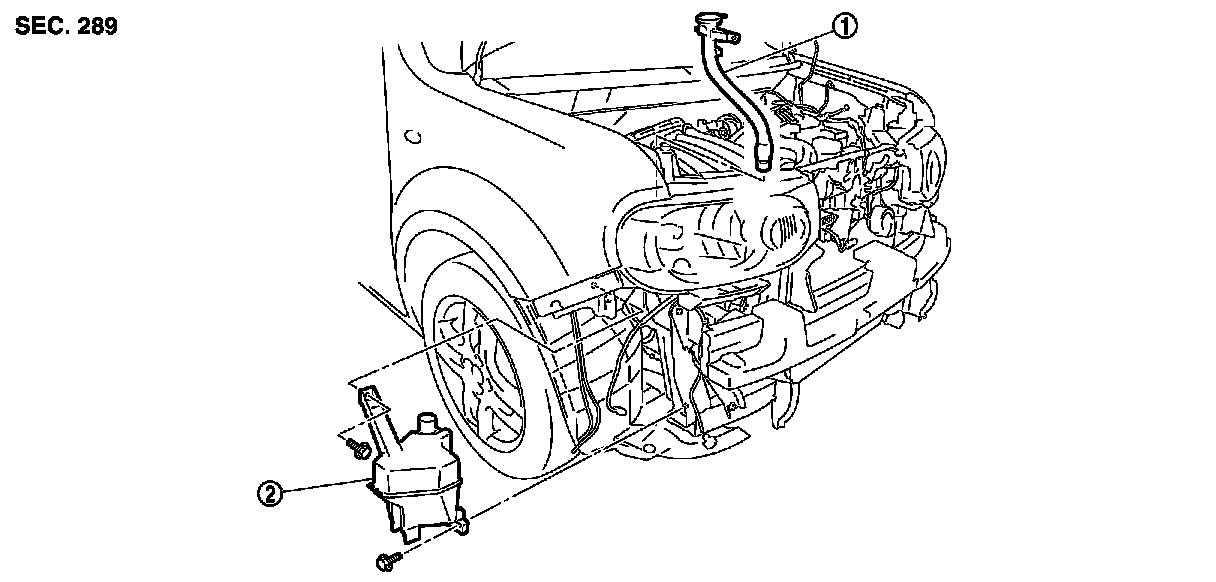 SEC. 289

①

②