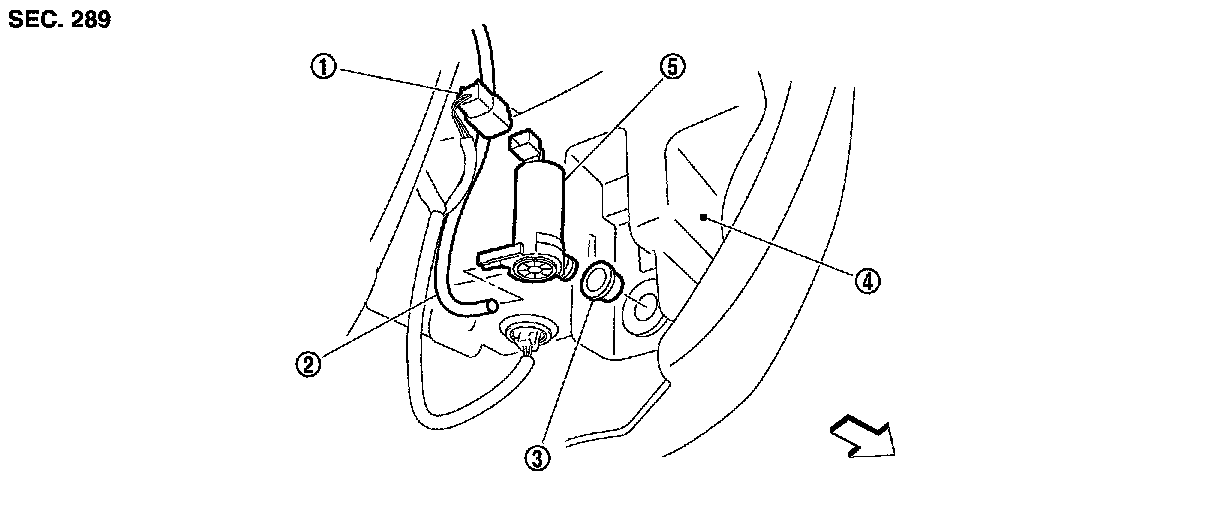 SEC. 289

①
⑤
④
②
③