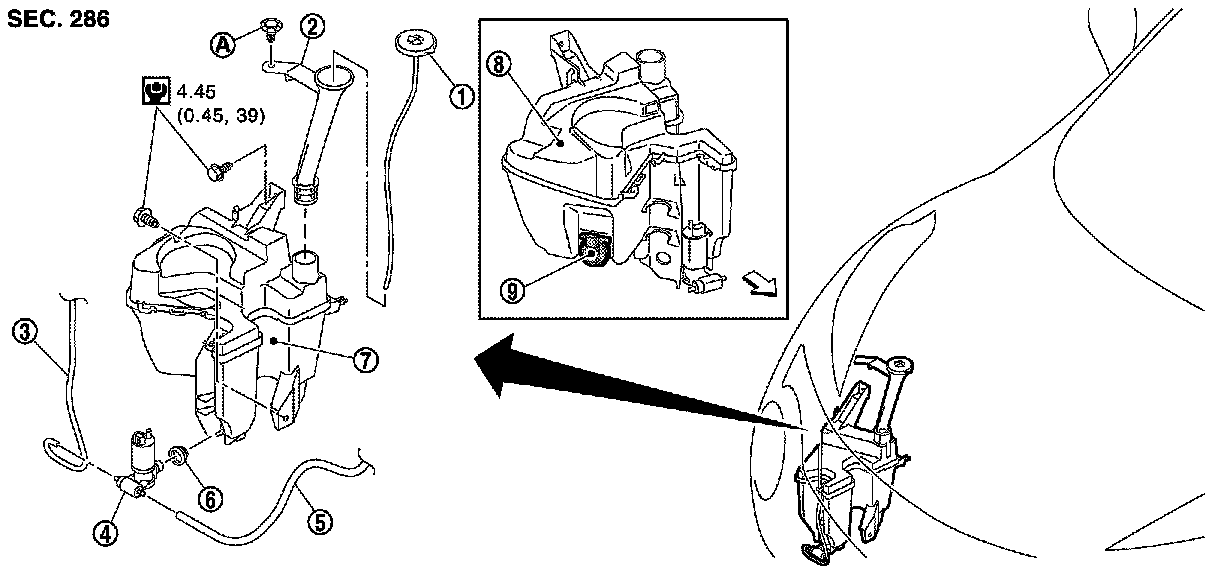 SEC. 286

A
2
1
4.45
(0.45, 39)
8
9
3
7
6
4
5