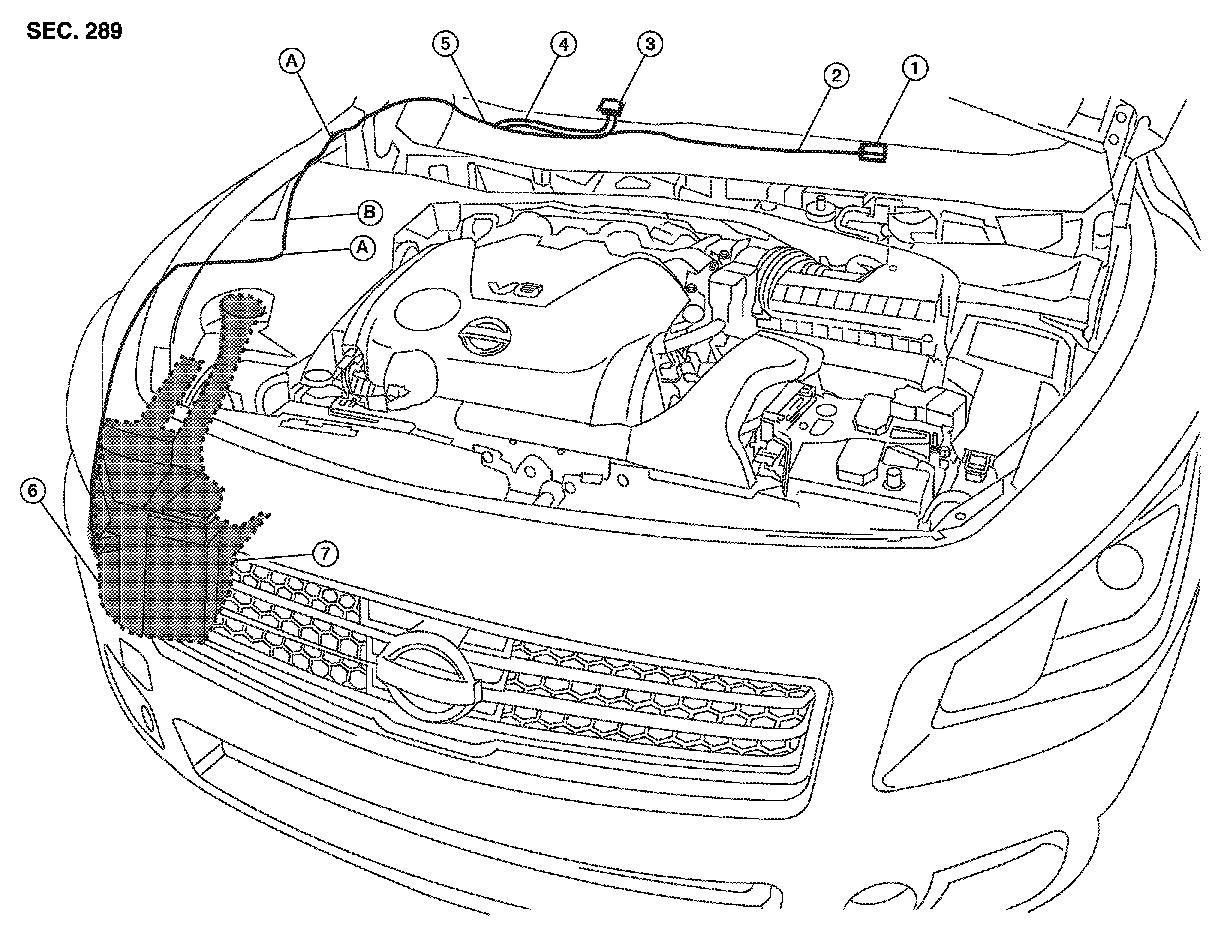 SEC. 289

A
5
4
3
2
1
B
A
V6
6
7