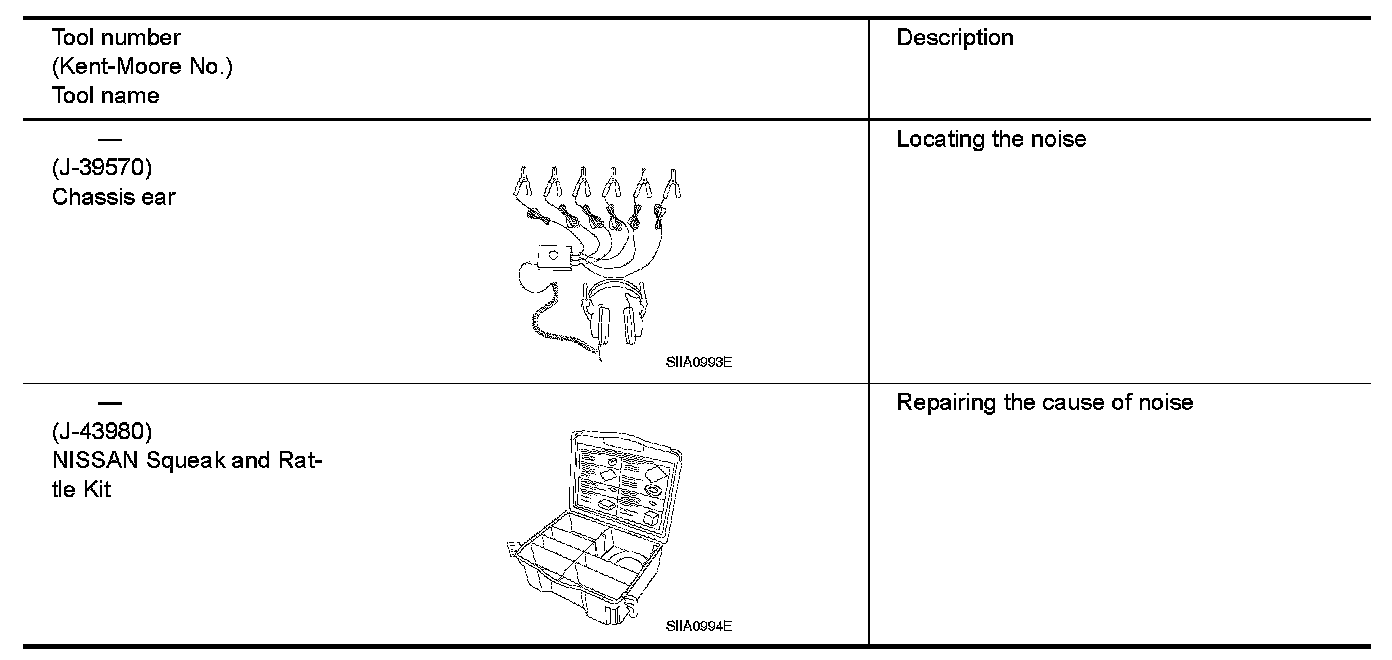 | Tool number (Kent-Moore No.) Tool name | Description |
|---|---|
| — (J-39570) Chassis ear SIIA0993E | Locating the noise |
| — (J-43980) NISSAN Squeak and Rattle Kit SIIA0994E | Repairing the cause of noise |