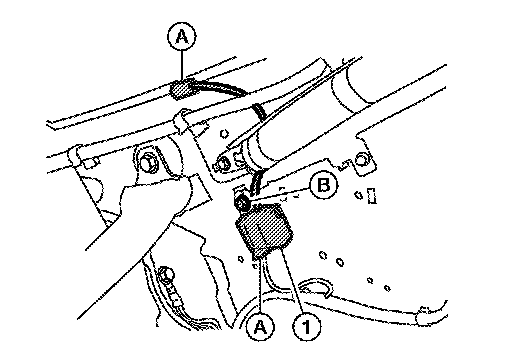 A
B
A
1