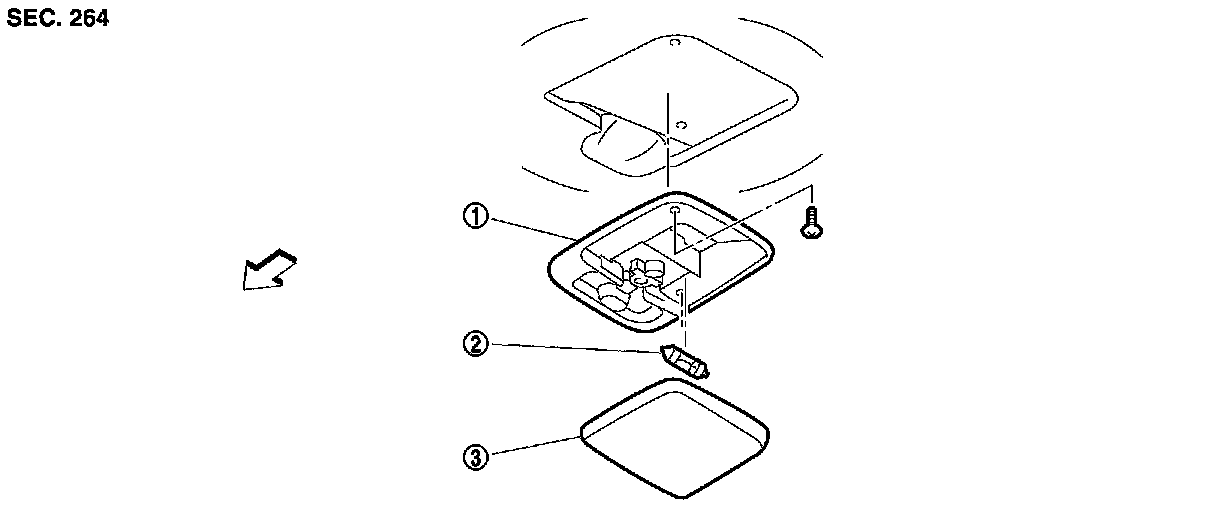 SEC. 264

1
2
3