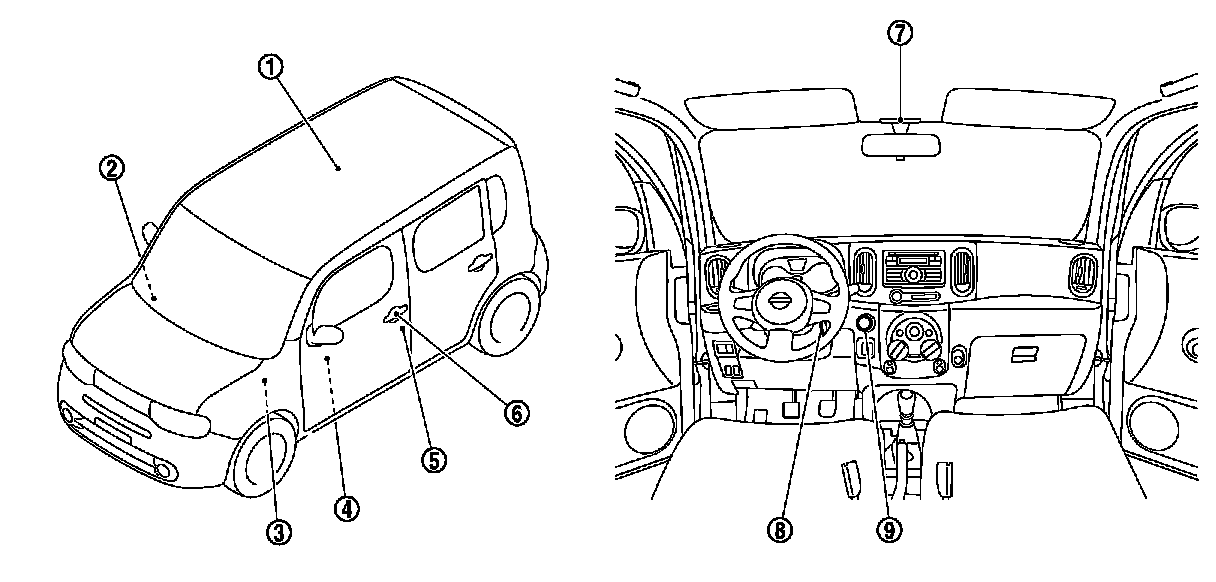 ①
②
③
④
⑤
⑥
⑦
⑧
⑨