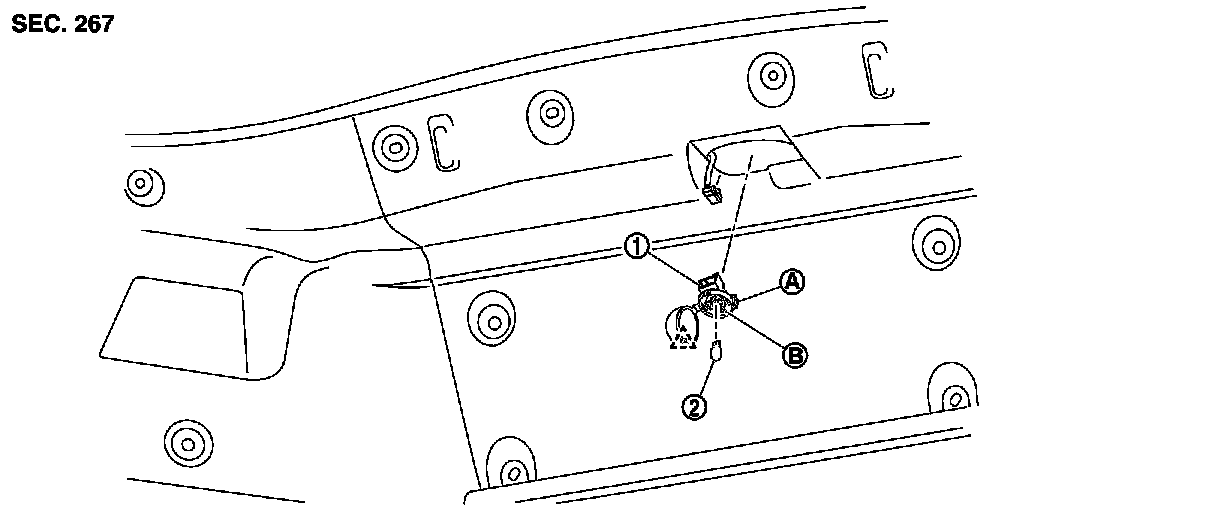 SEC. 267

1
A
B
2