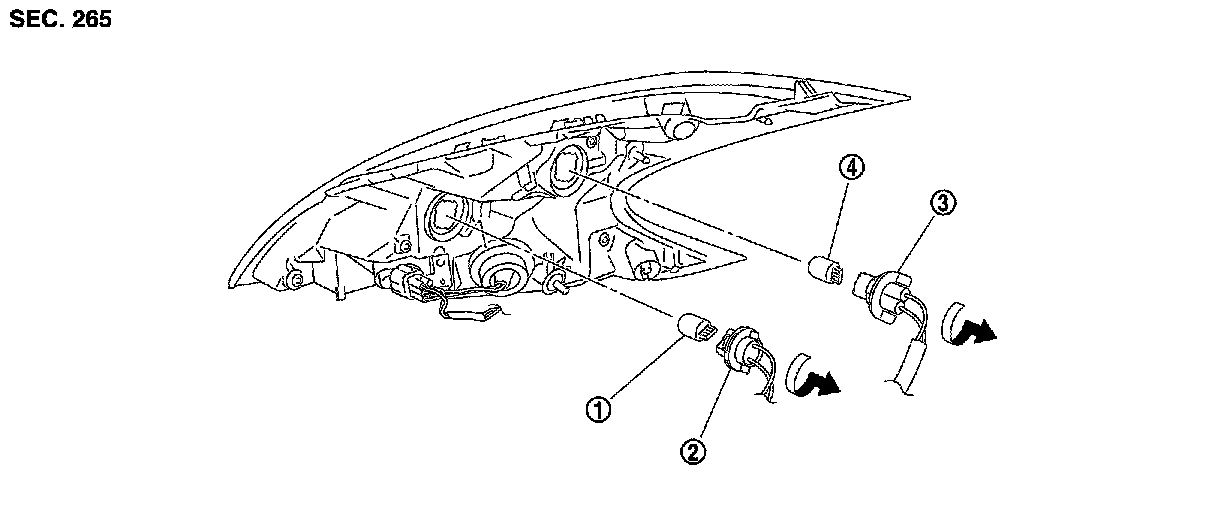 SEC. 265

④
③
①
②