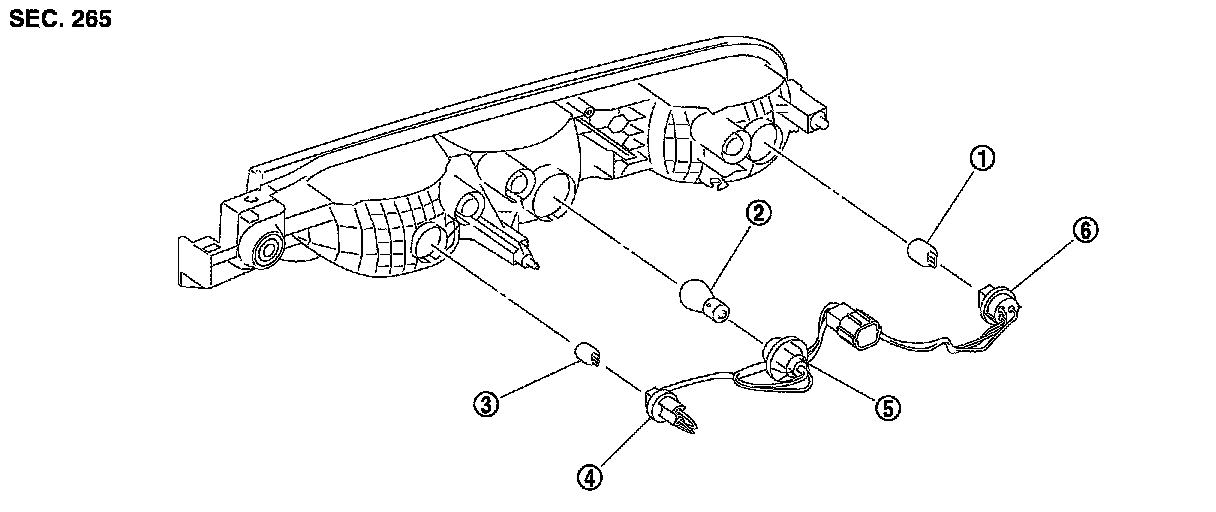 SEC. 265

①
②
⑥
③
⑤
④