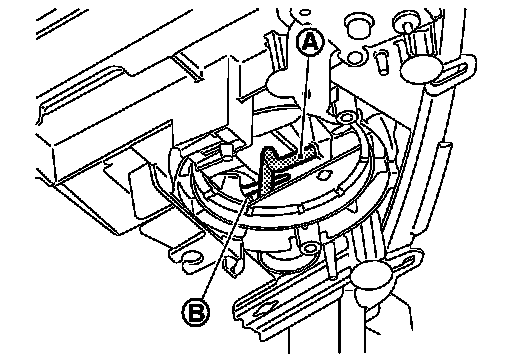 A

B