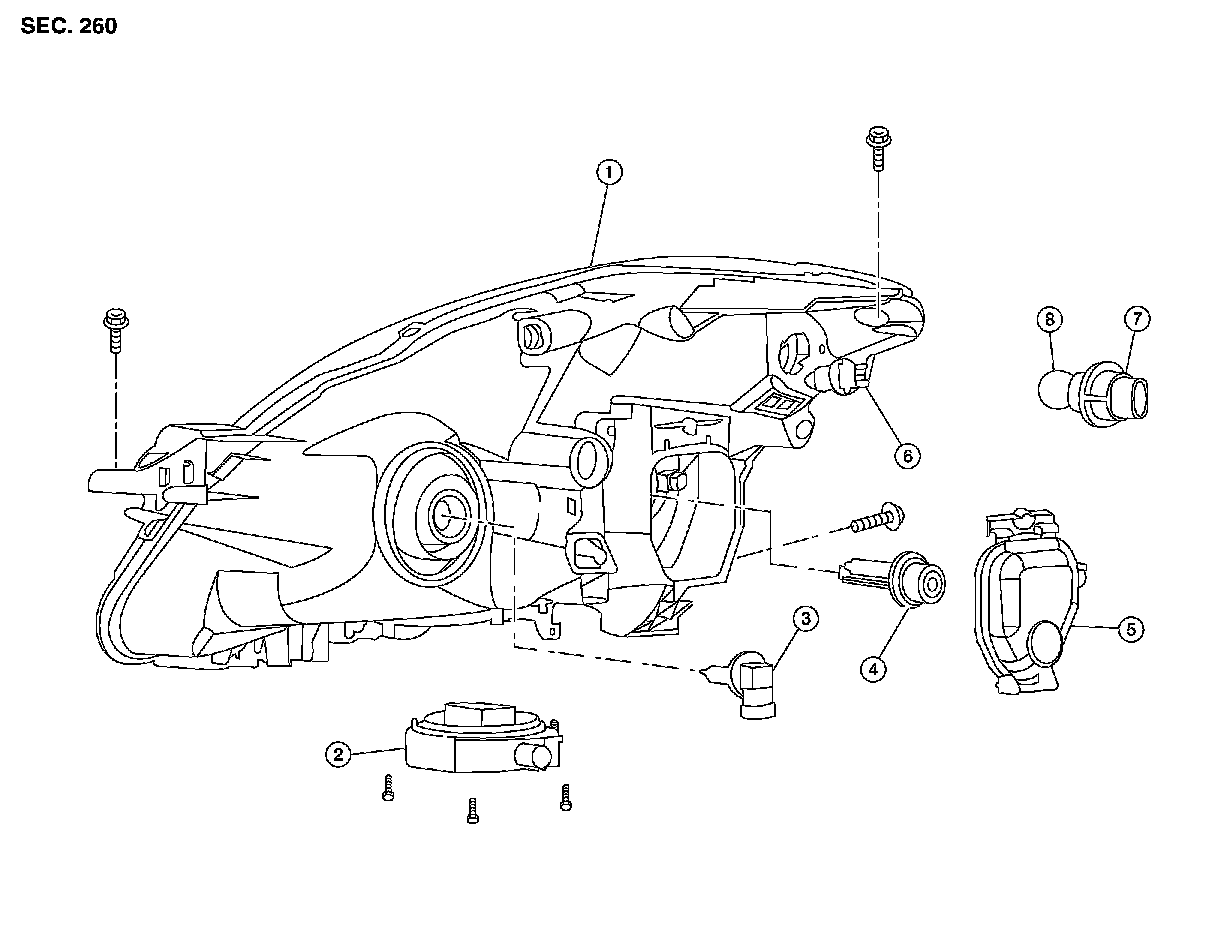 SEC. 260

1

8

7

6

5

4

3

2