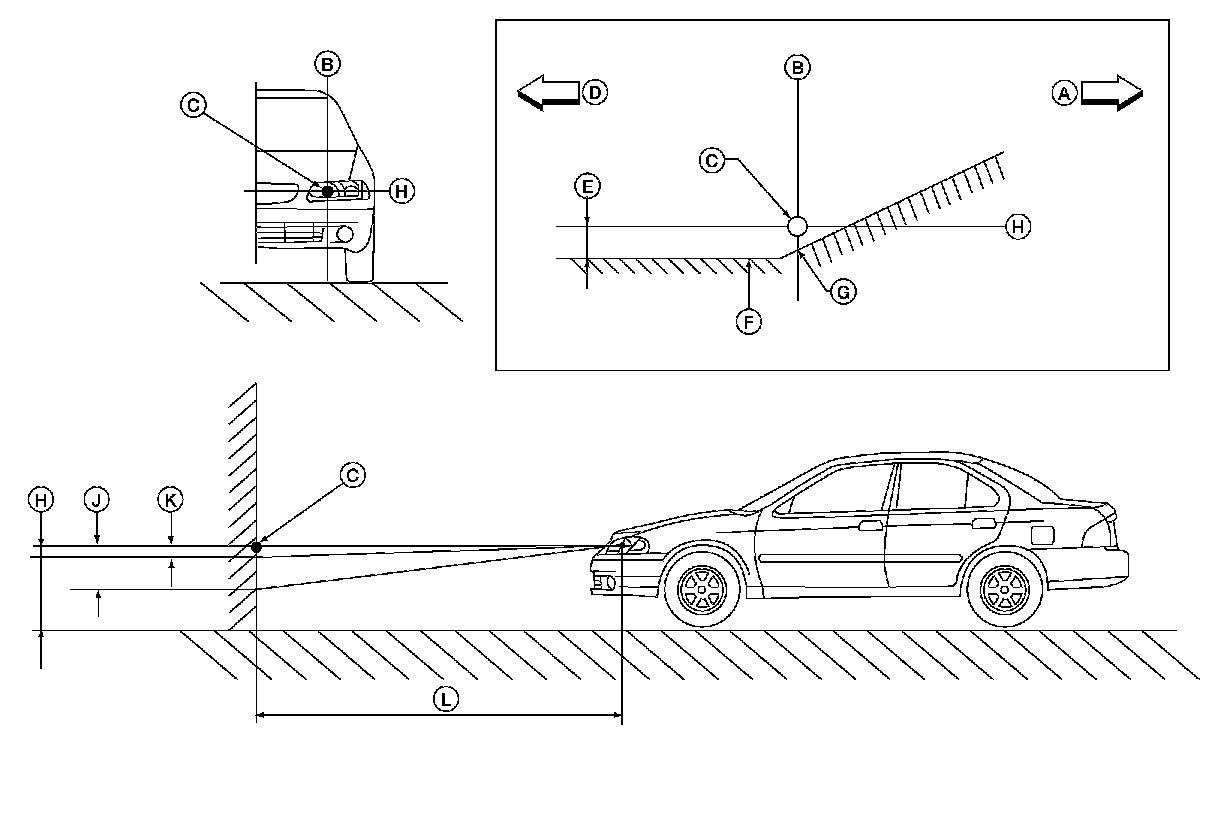 B
C
H
D
B
A
C
E
H
G
F
C
H
J
K
L