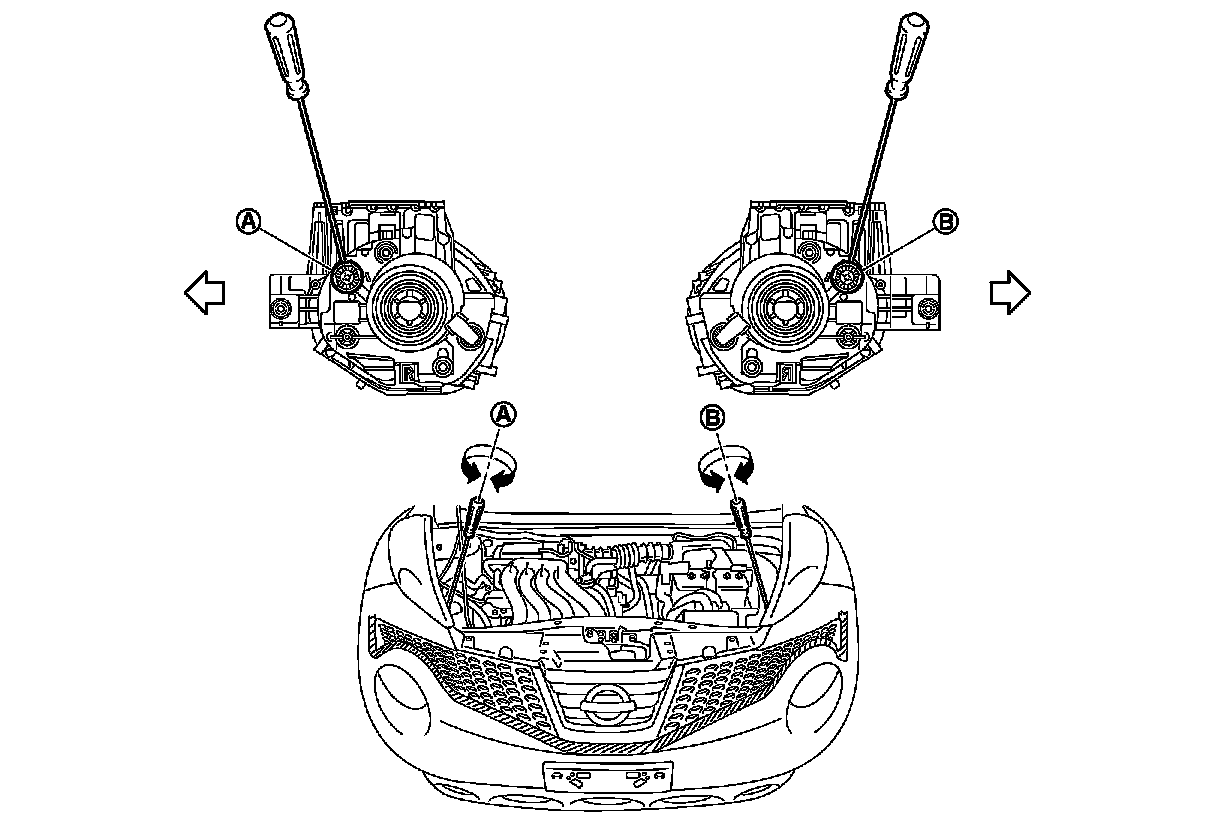 A
B
A
B