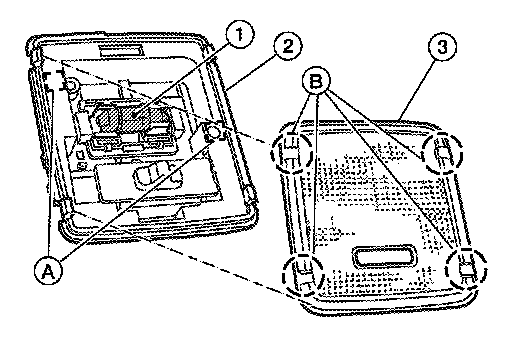 1
2
3
B
A