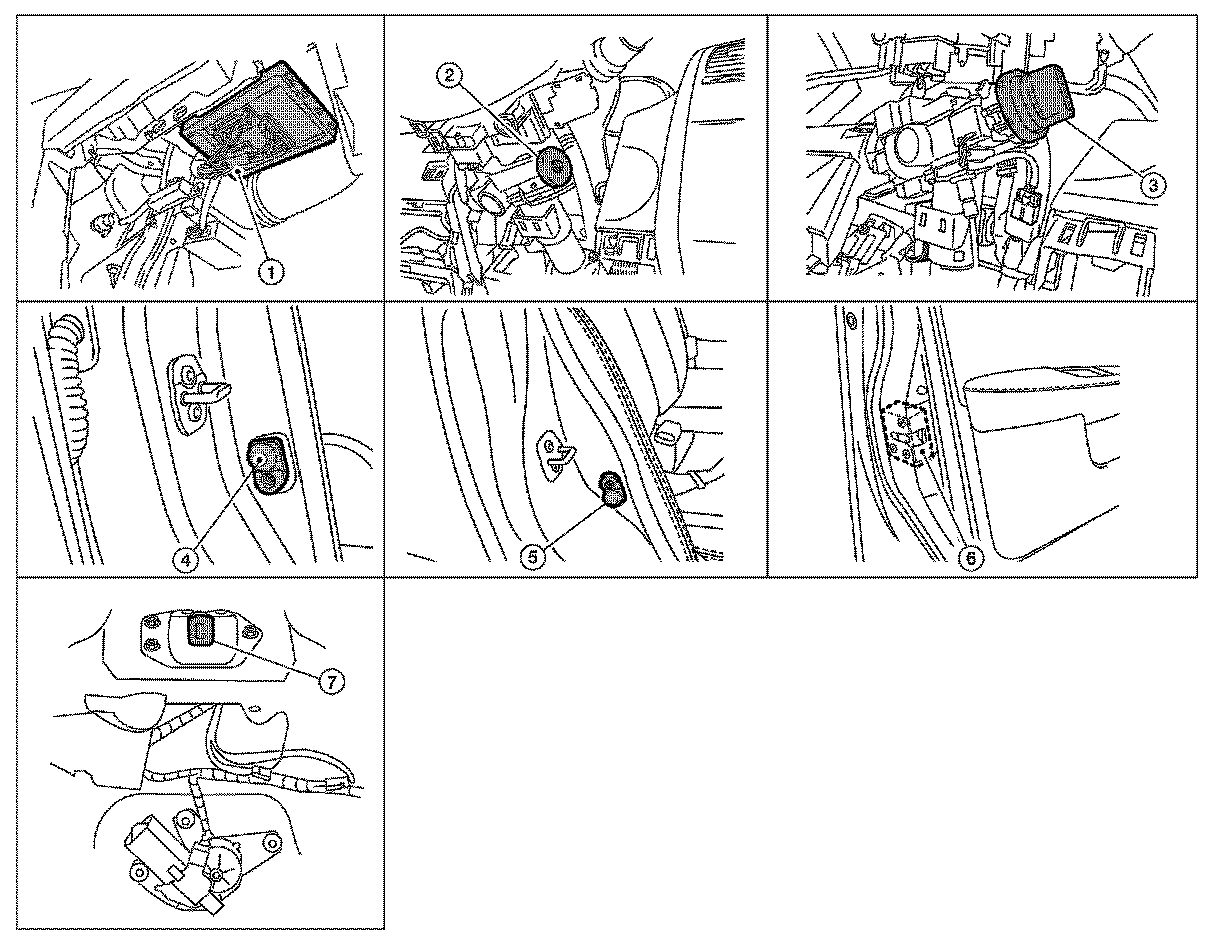 1
2
3
4
5
6
7