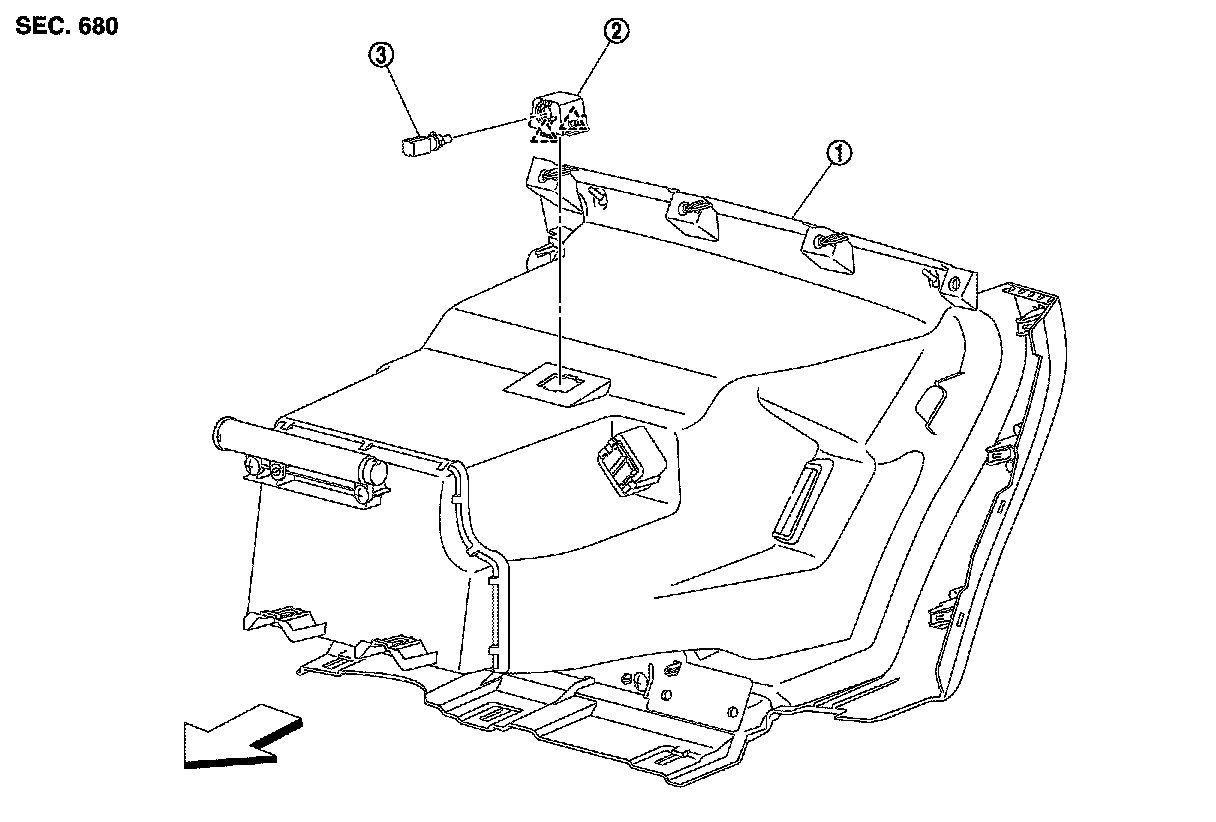 SEC. 680

3
2
1