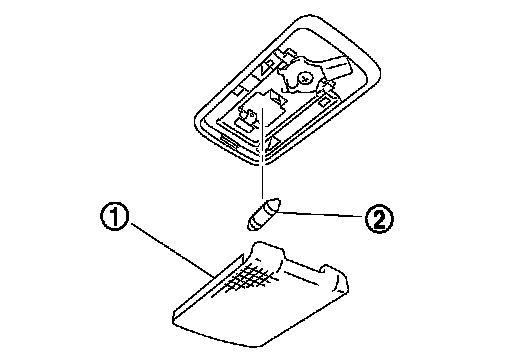 1

2