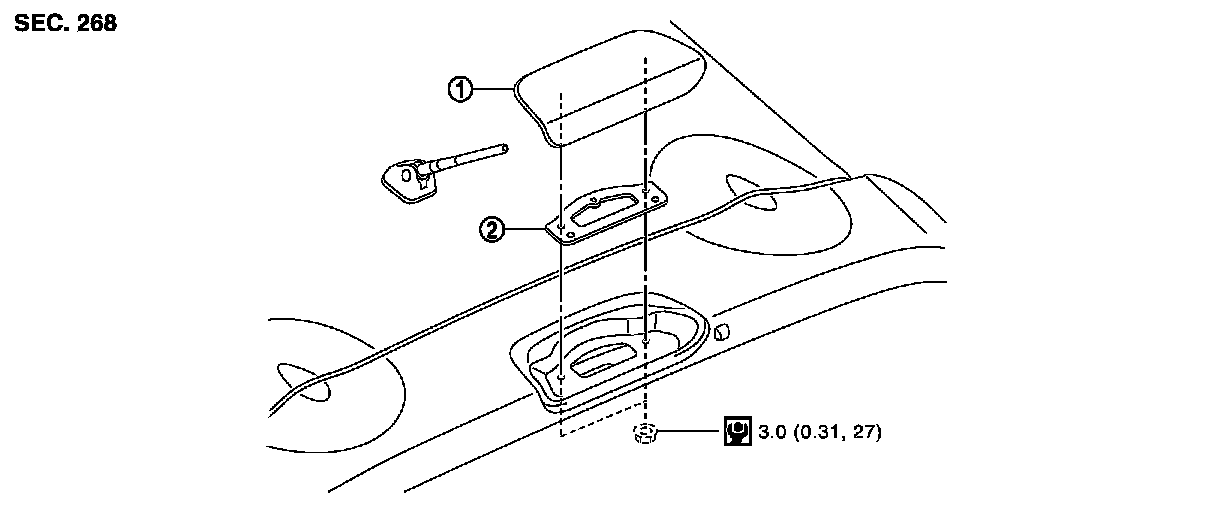 SEC. 268

1

2

3.0 (0.31, 27)