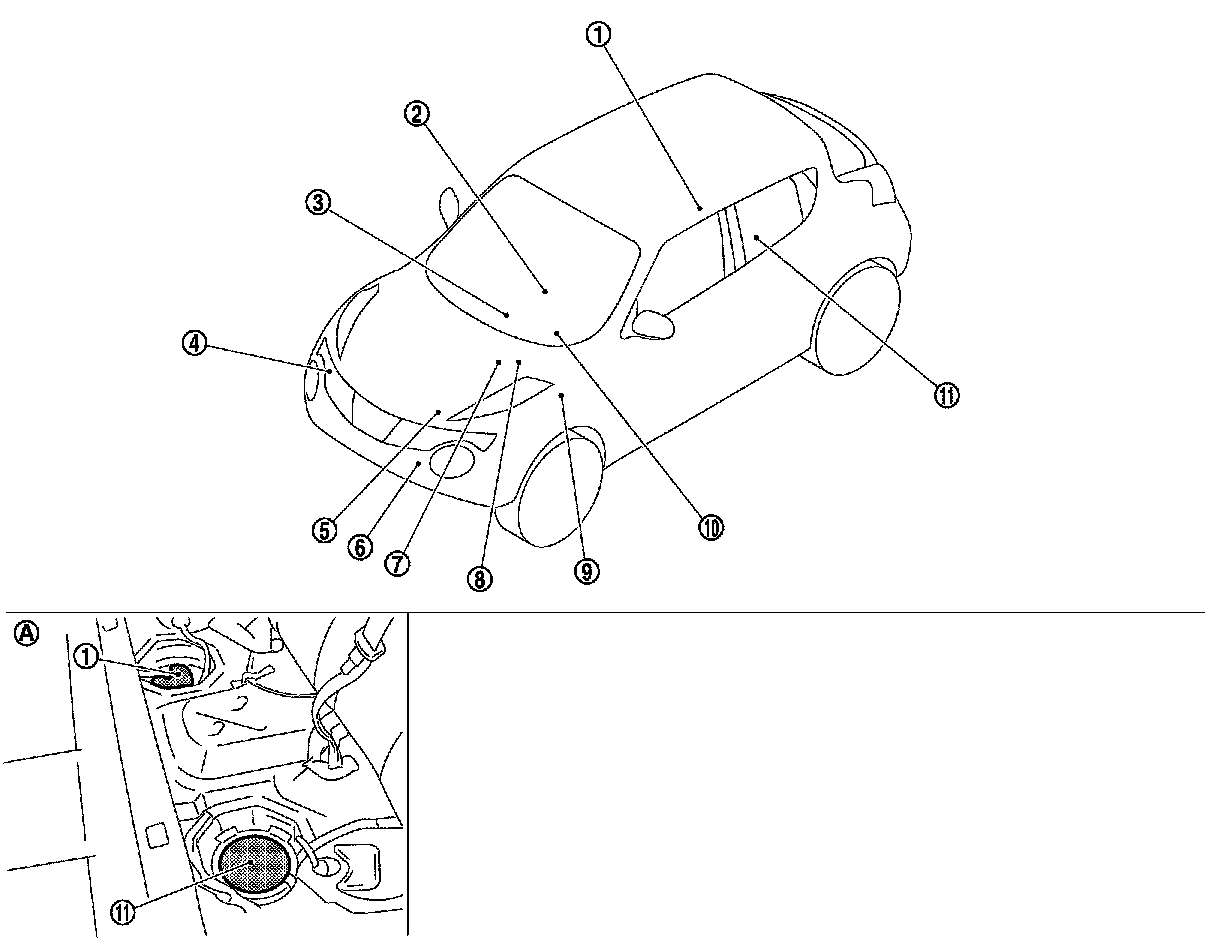 ①
②
③
④
⑤
⑥
⑦
⑧
⑨
⑩
⑪
Ⓐ
①
⑪