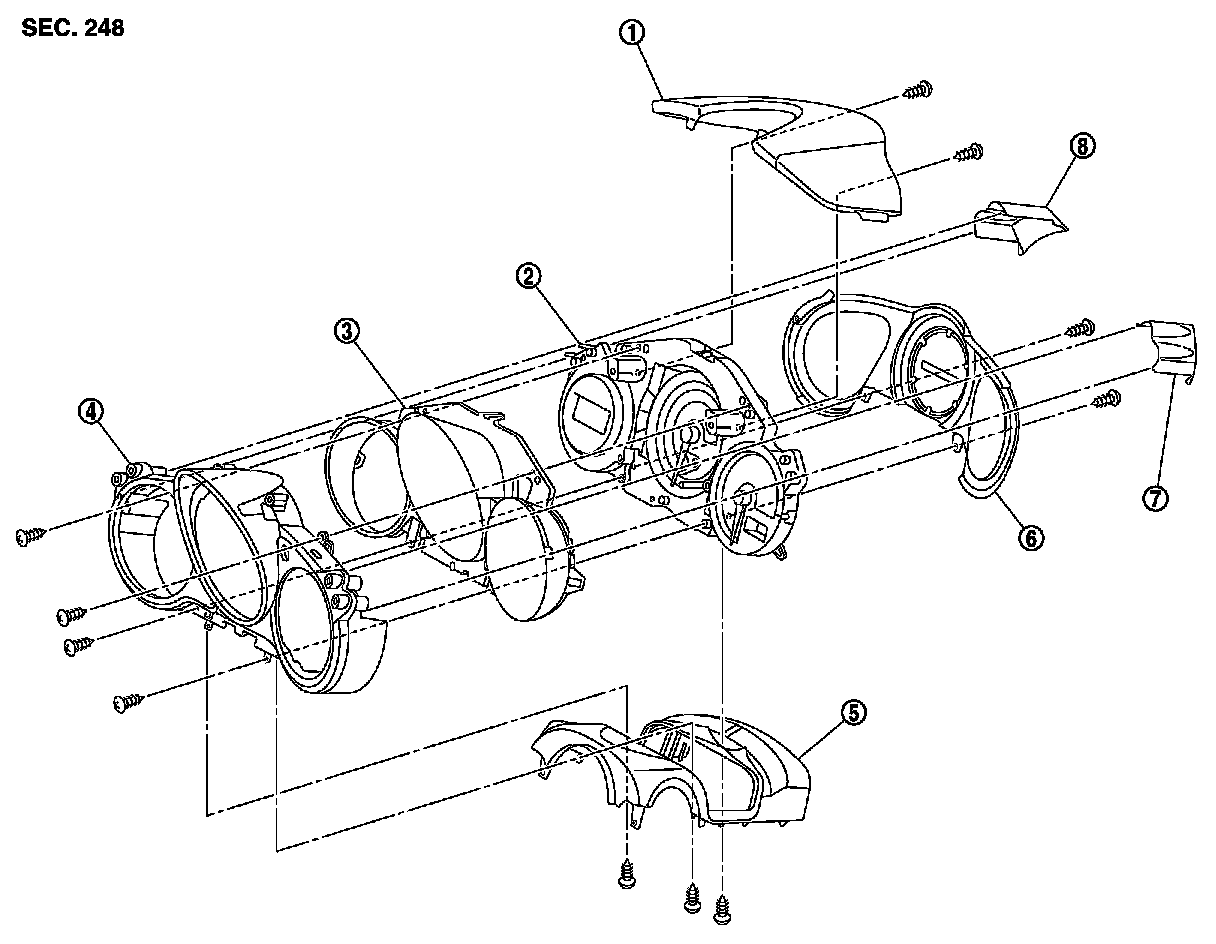 SEC. 248

1
8
2
3
4
6
7
5